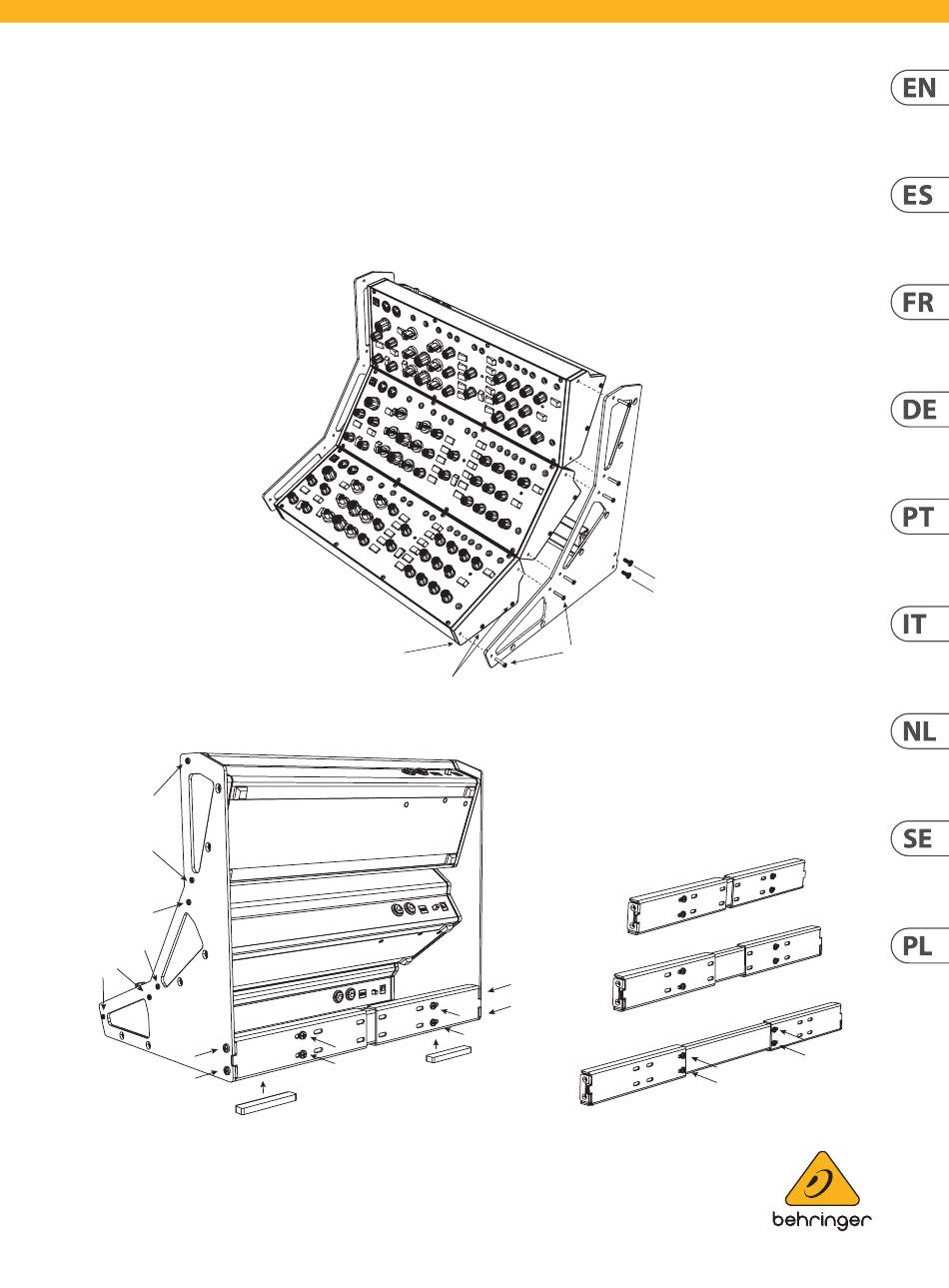 EN

ES

FR

DE

PT

IT

NL

SE

PL

behringer