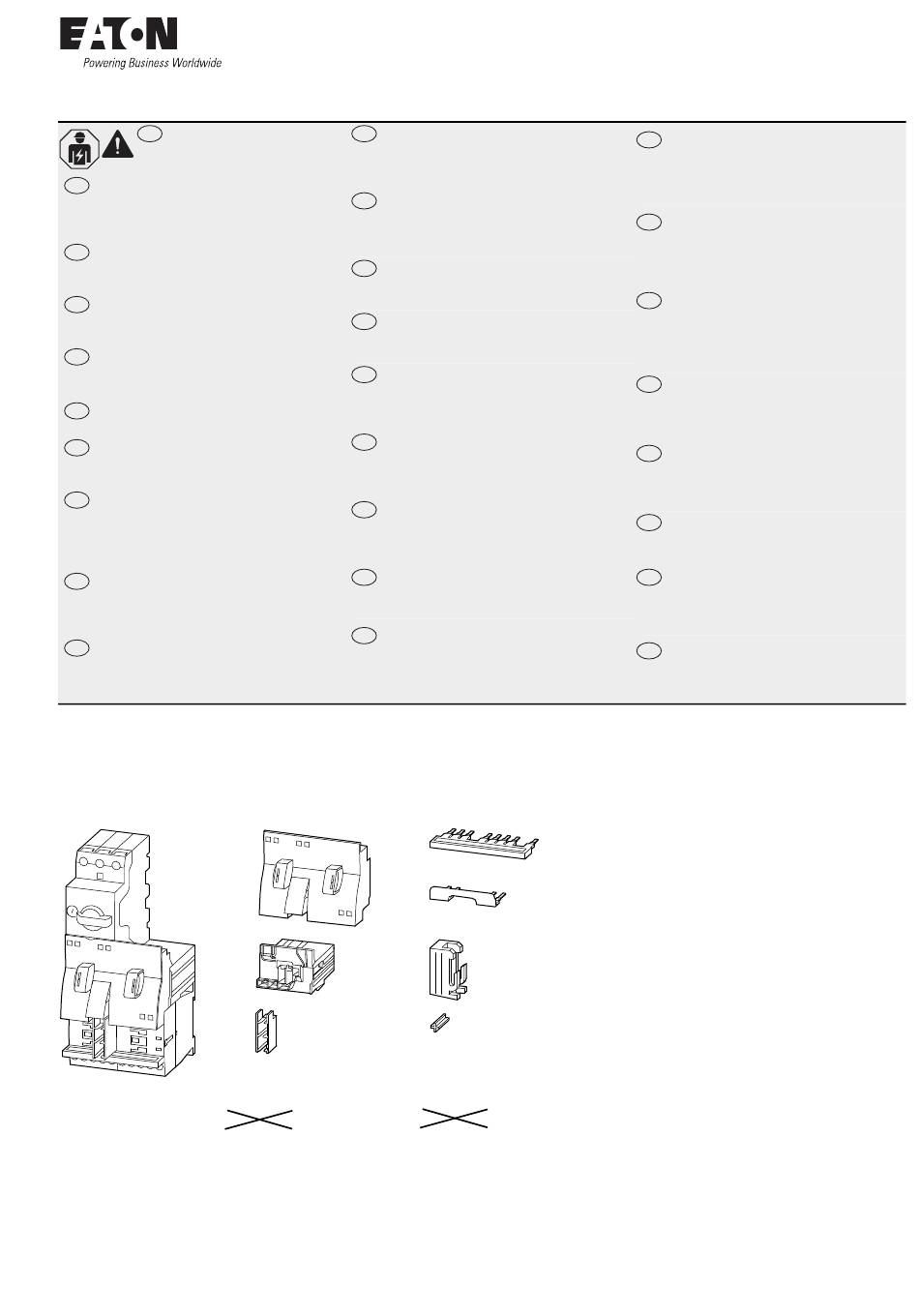 EATON
Powering Business Worldwide