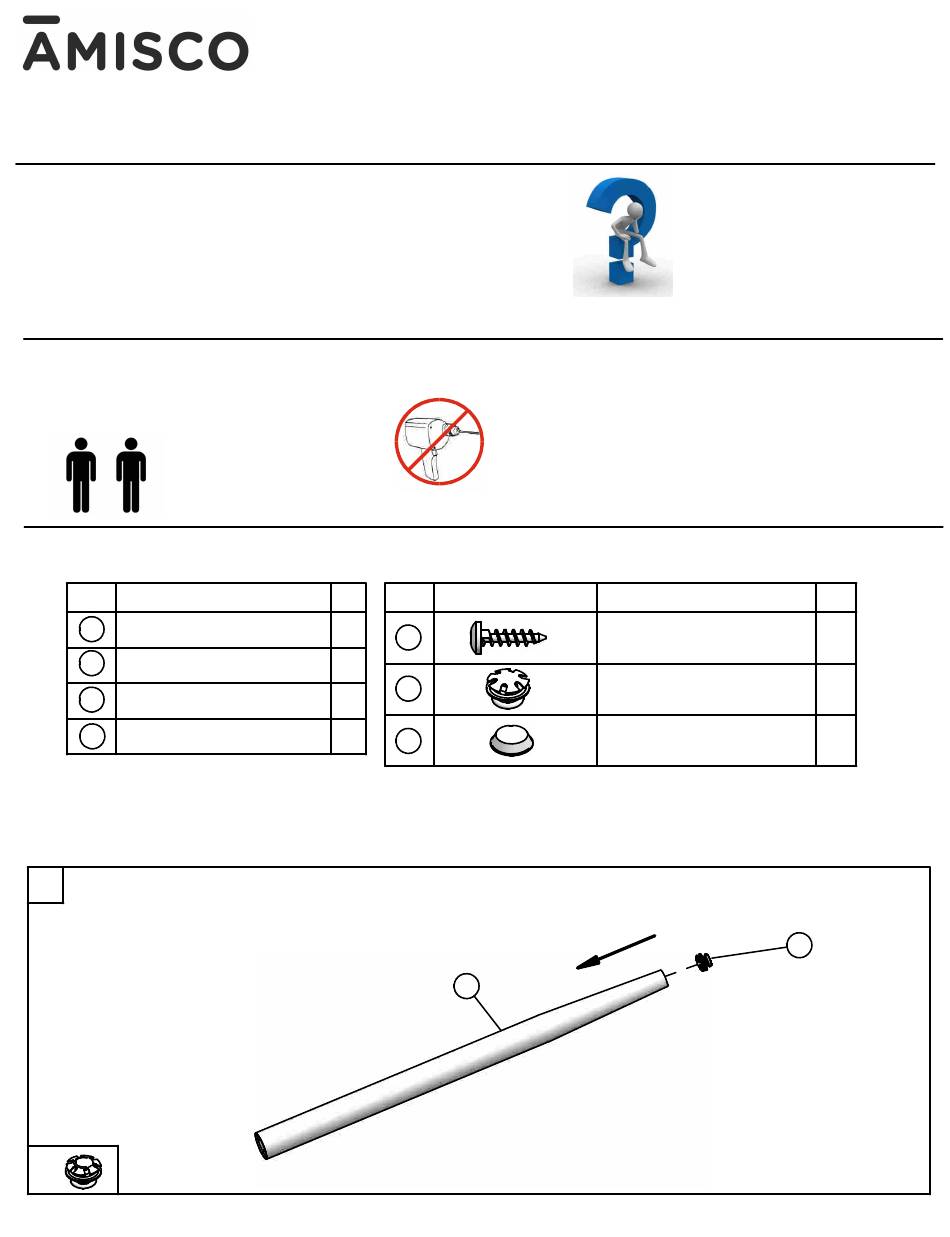 AMISCO