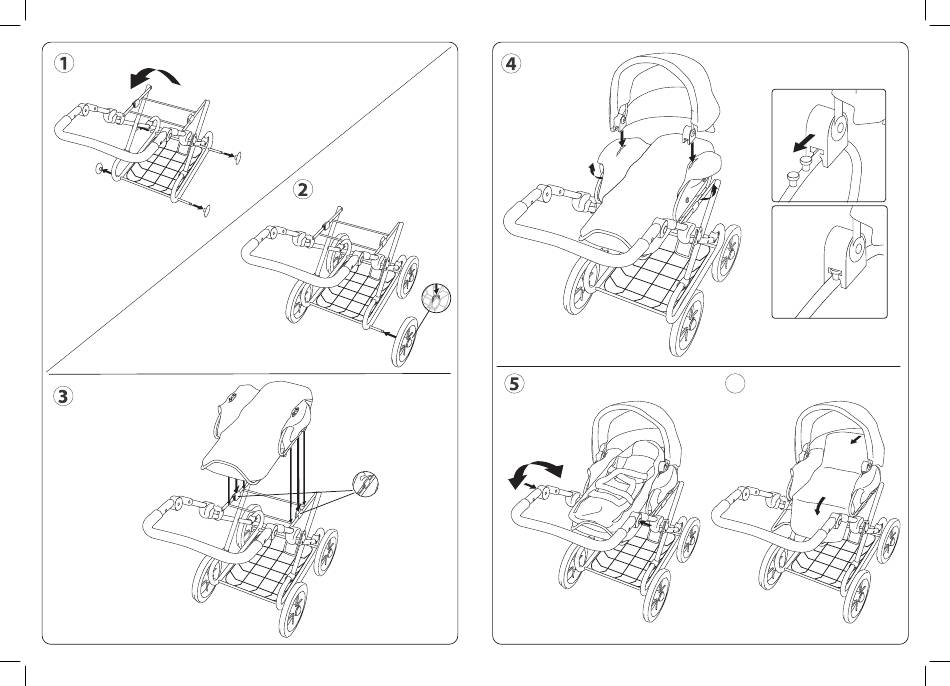 1

2

3

4

5