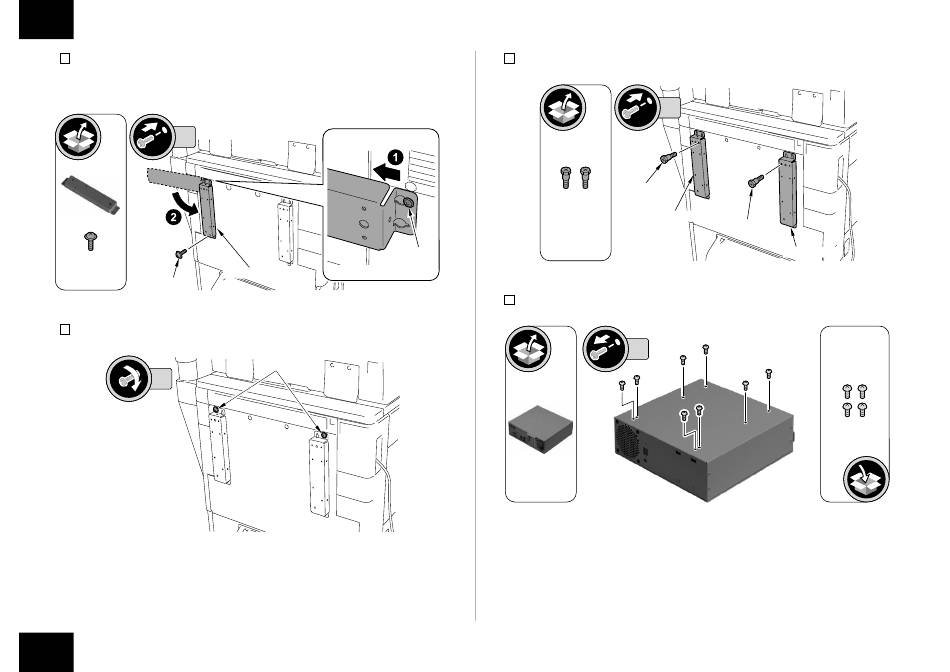 1
2