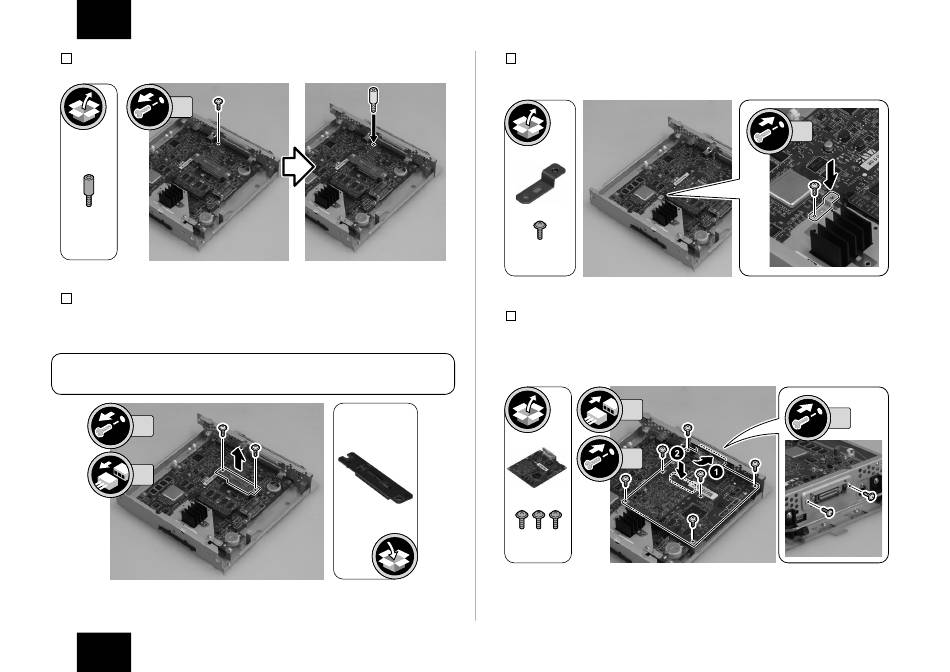 1
2