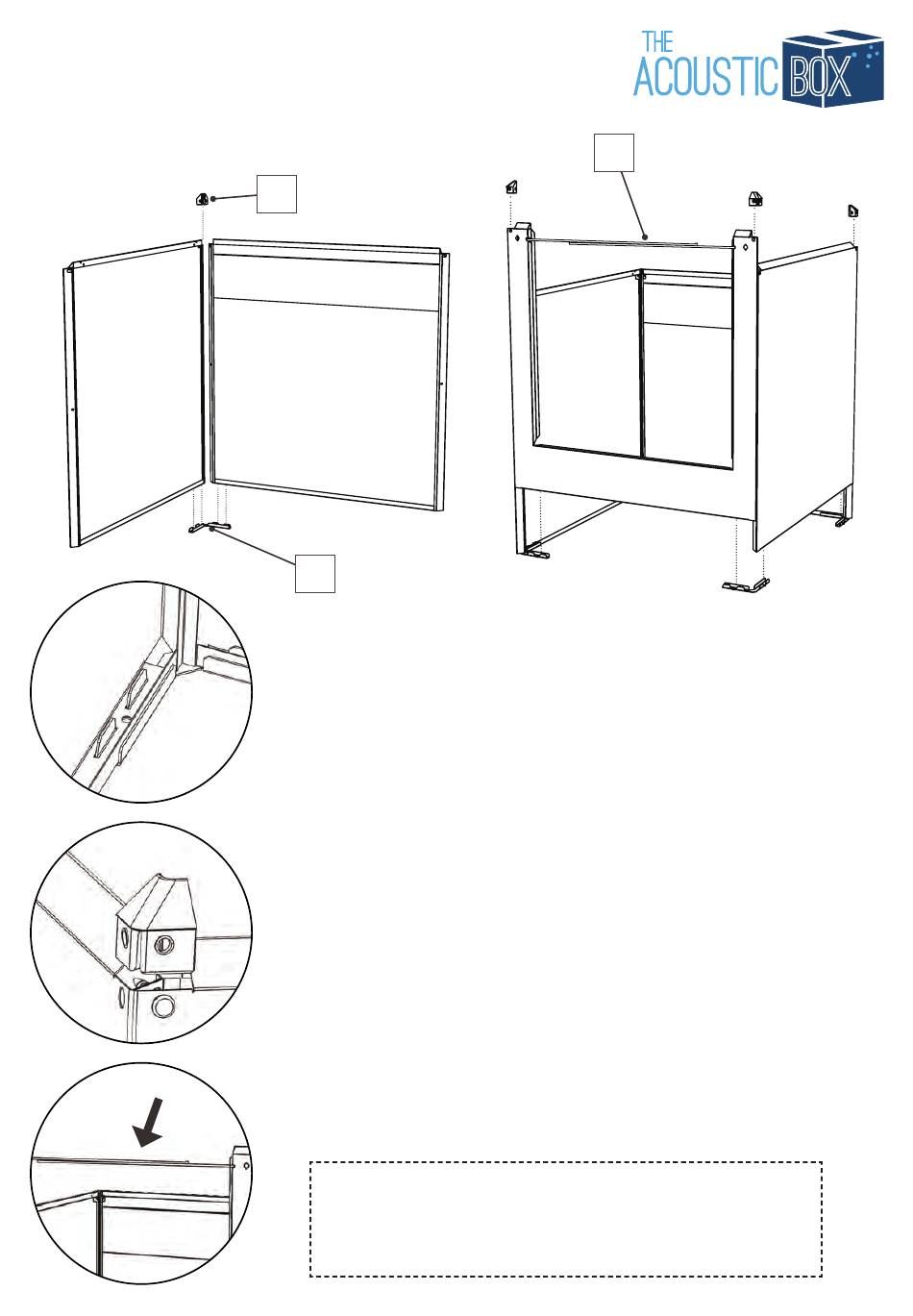 THE ACOUSTIC BOX