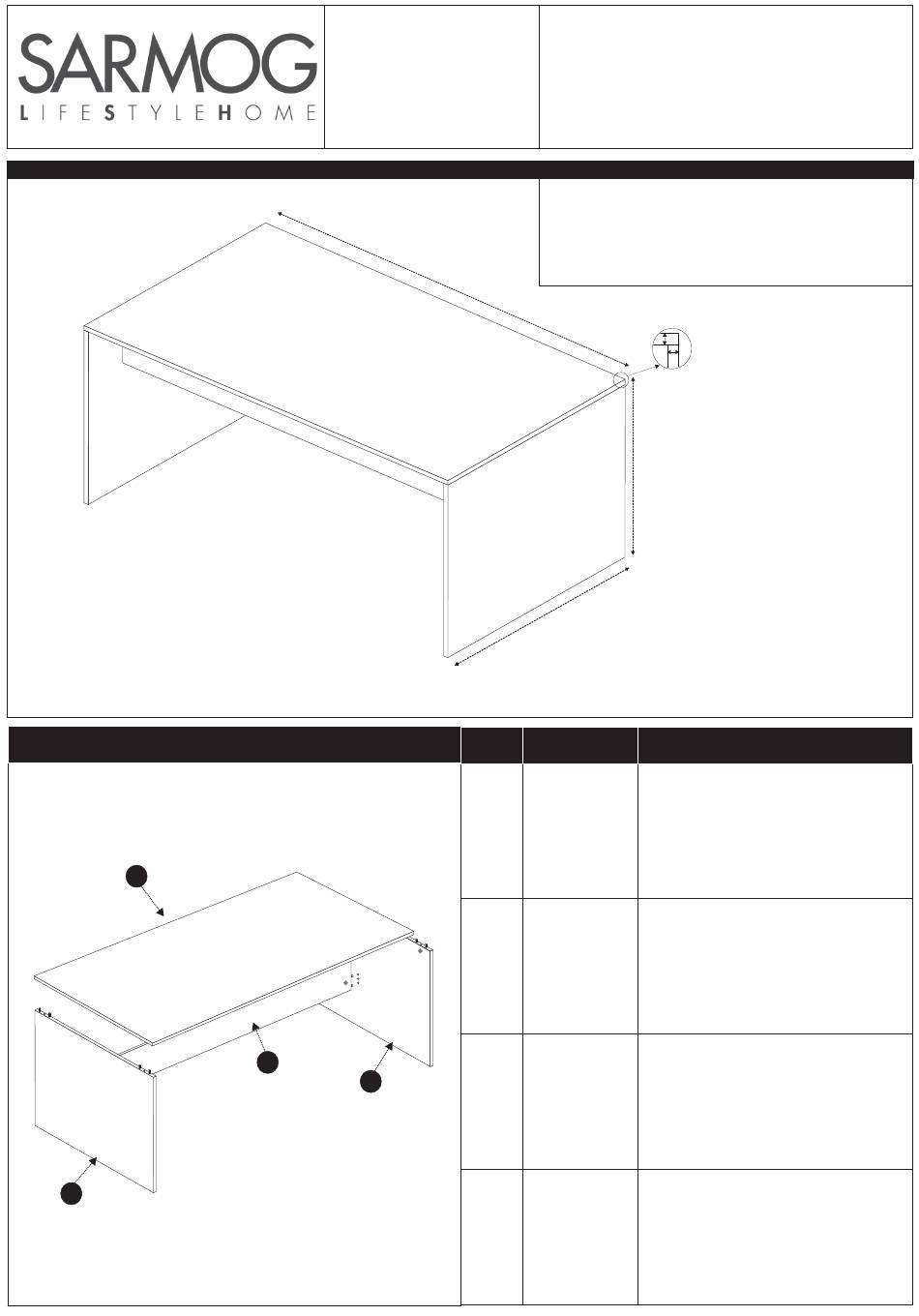 SARMOG
LIFESTYLEHOME