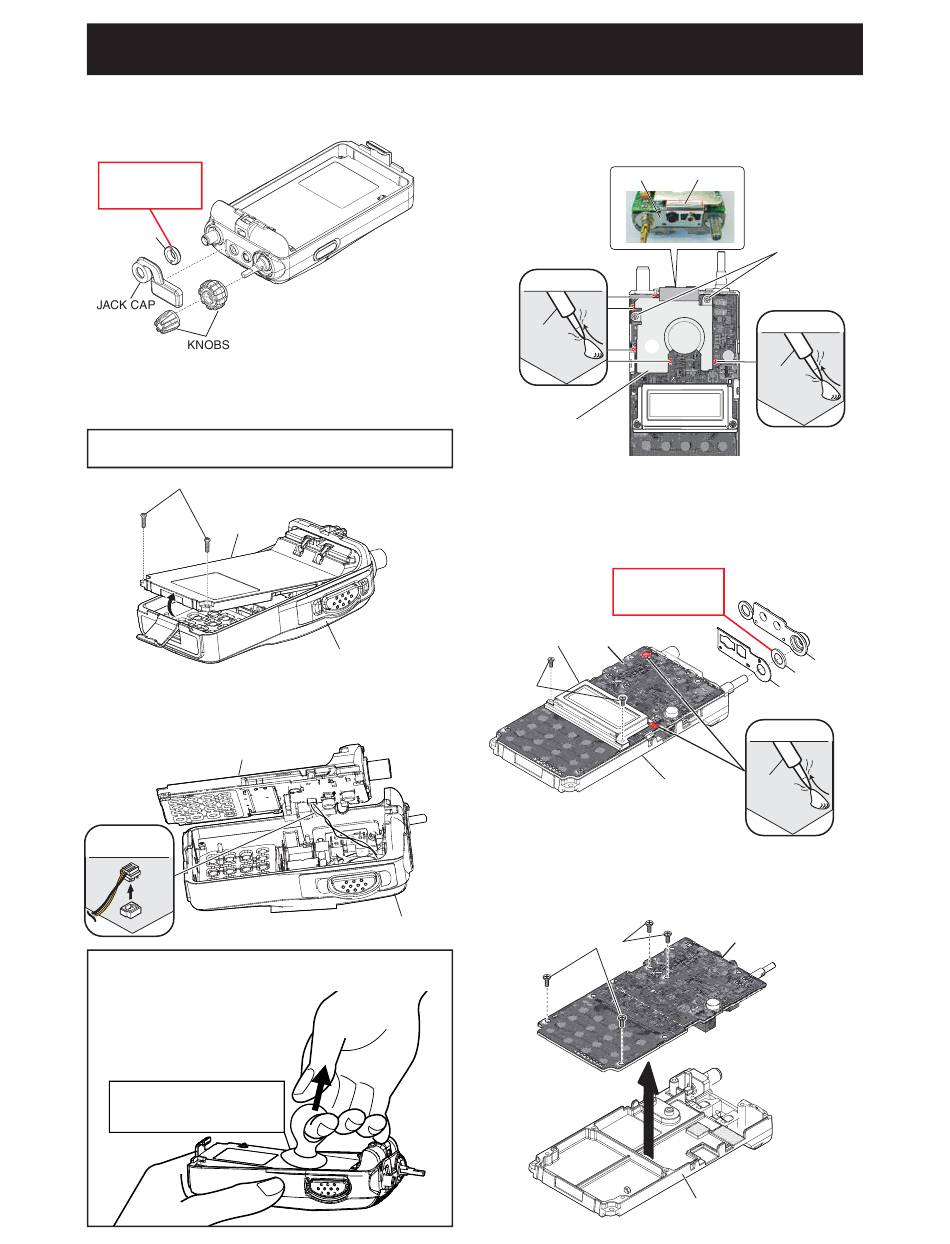 JACK CAP

KNOBS