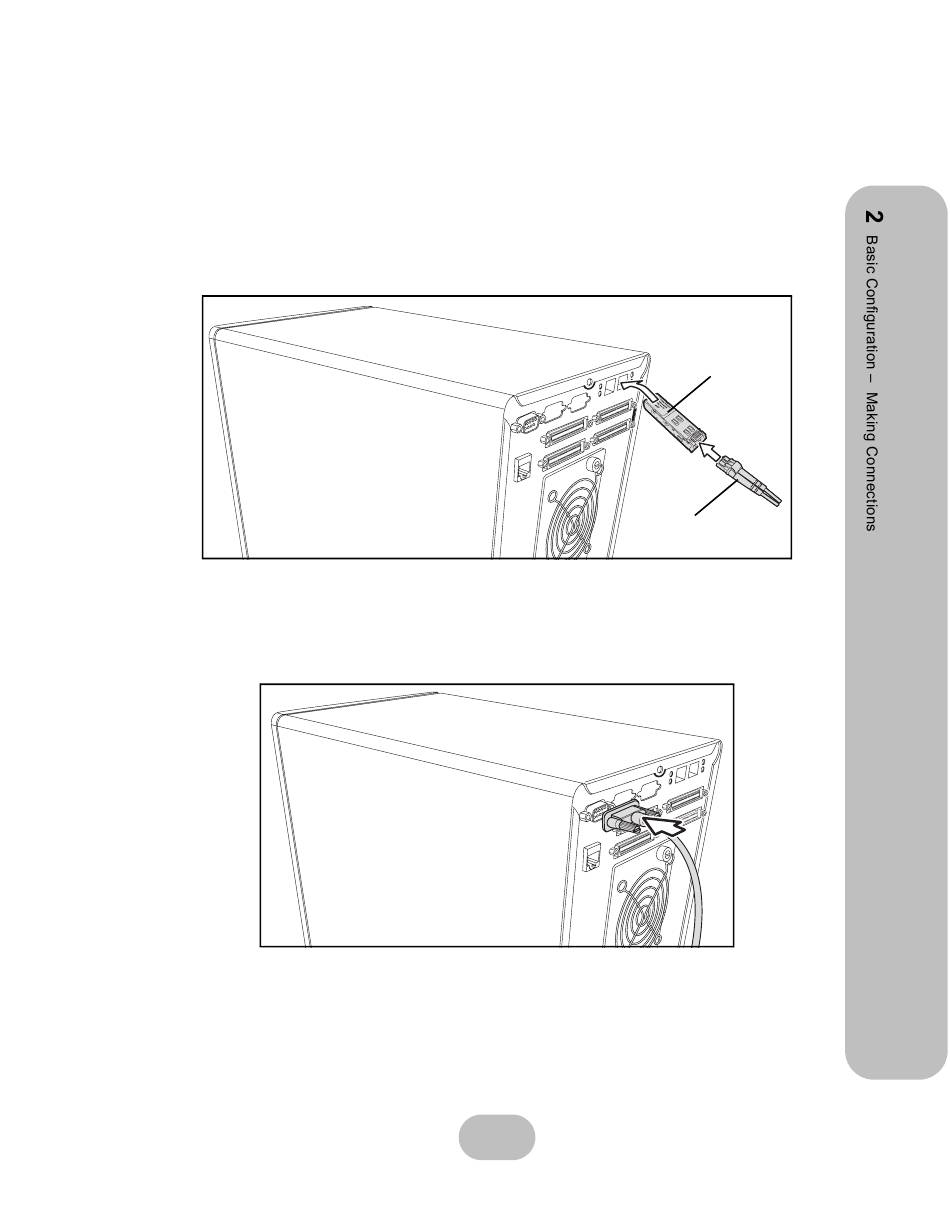 2 Basic Configuration – Making Connections