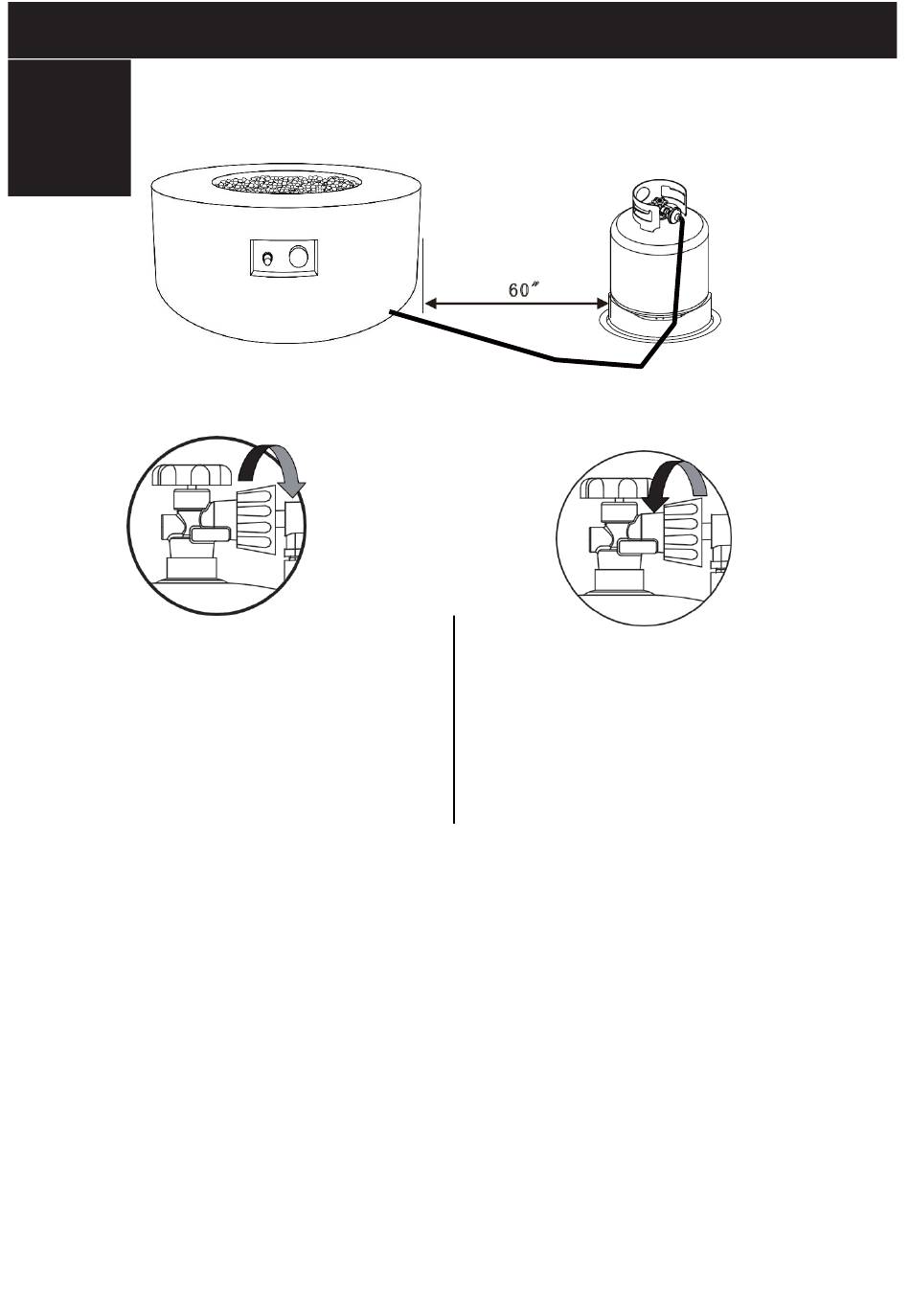 60″