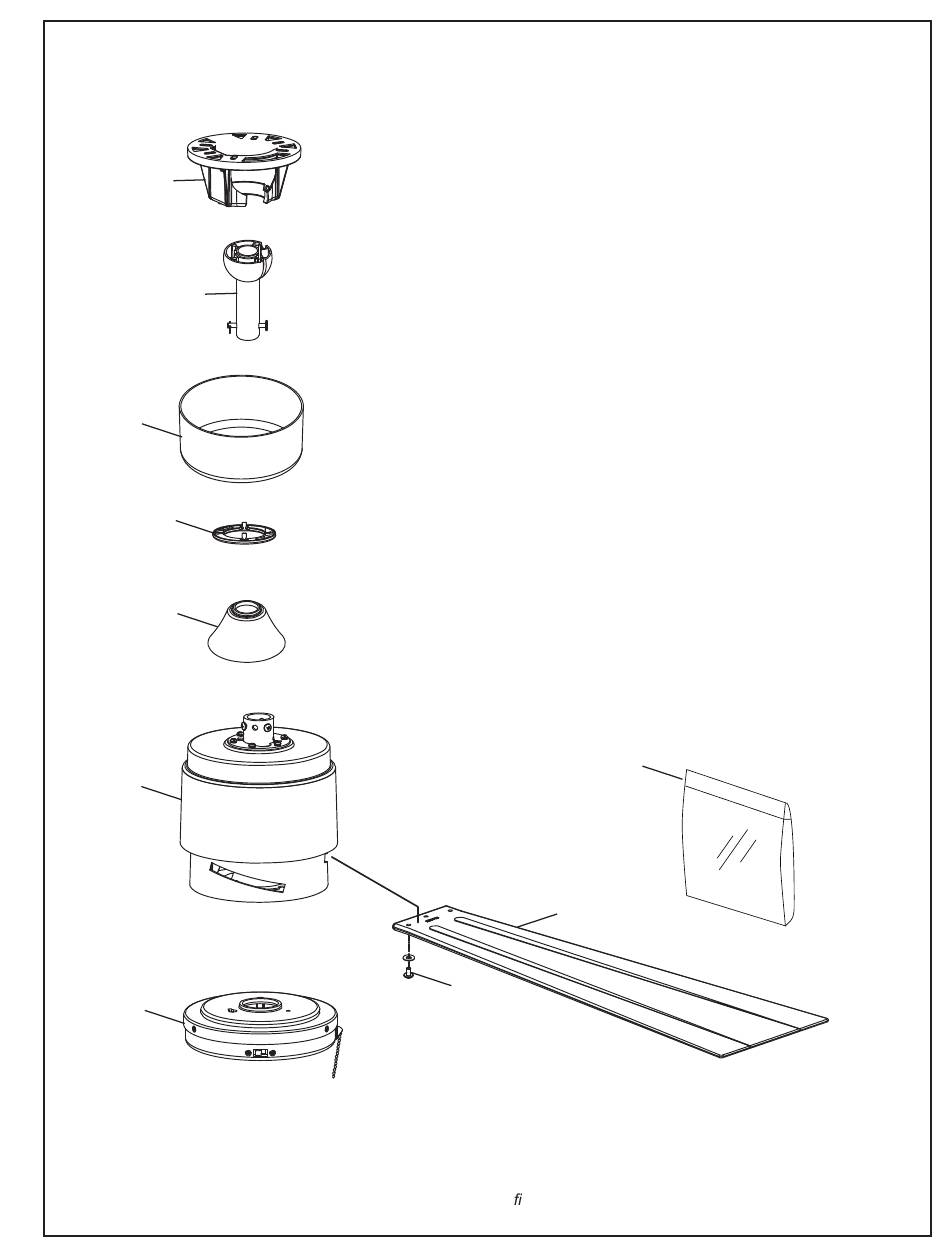 fi