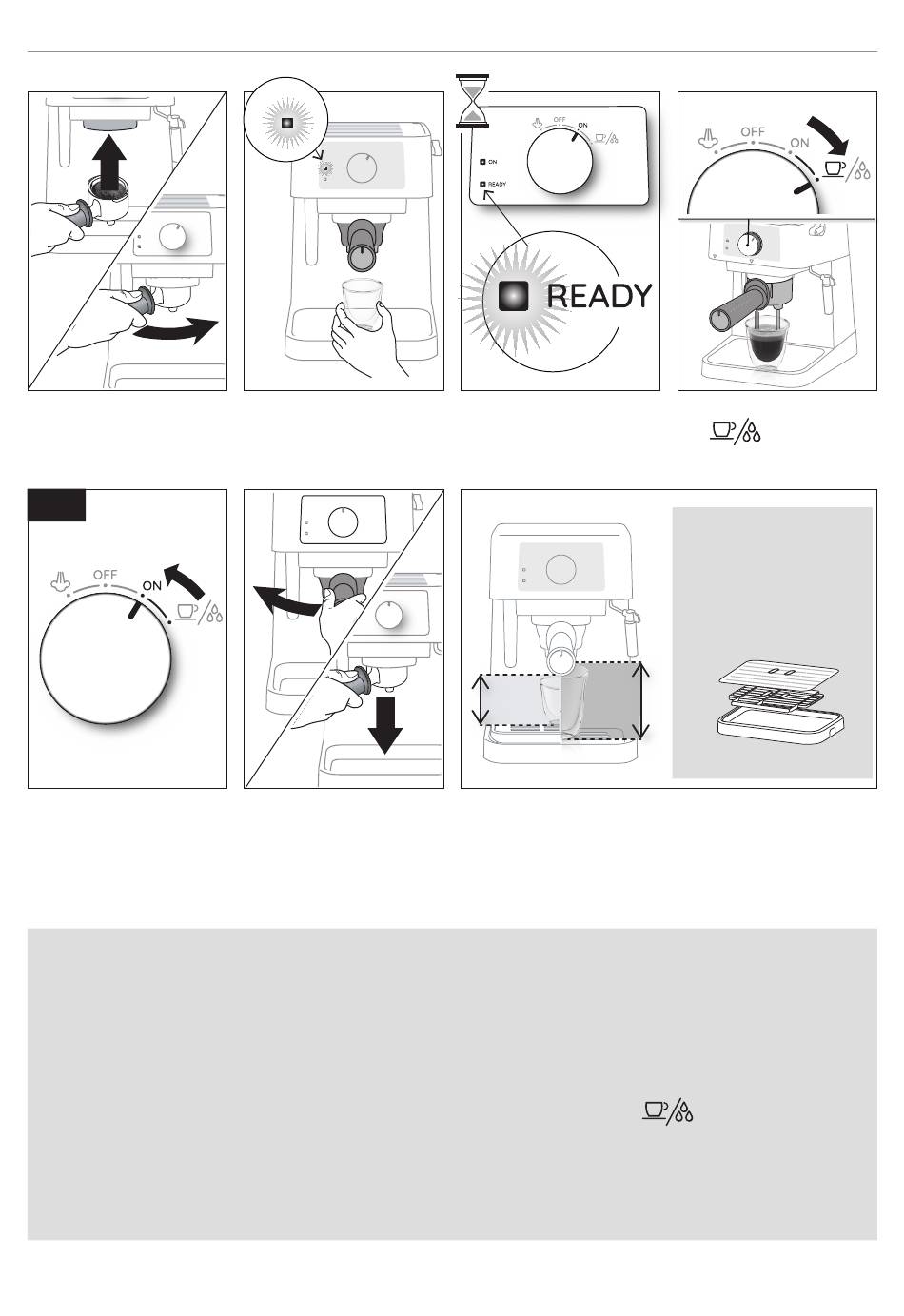 OFF
ON

ON
READY

READY

OFF
ON

OFF
ON