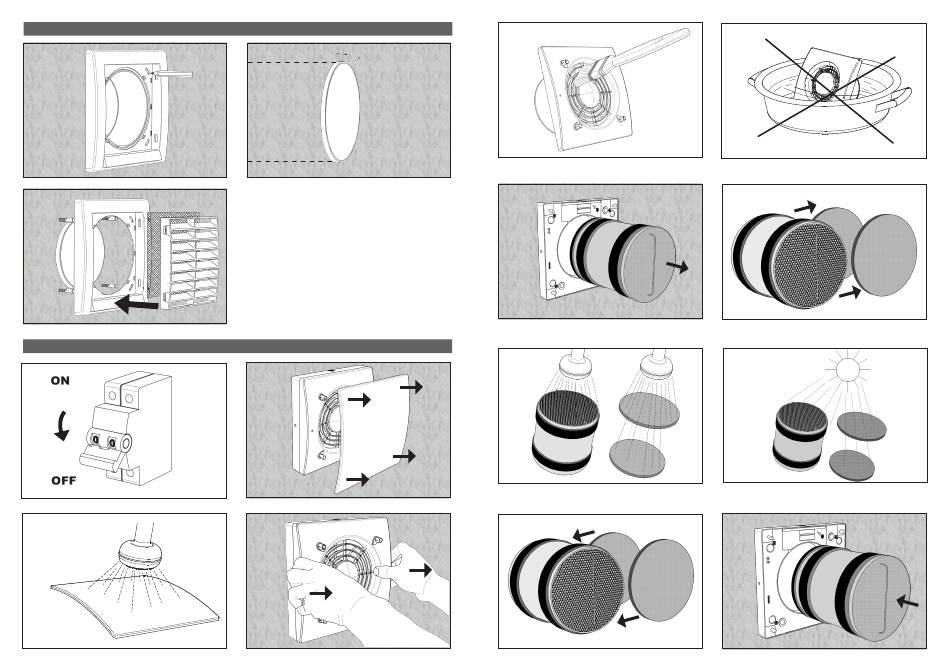 ON

OFF