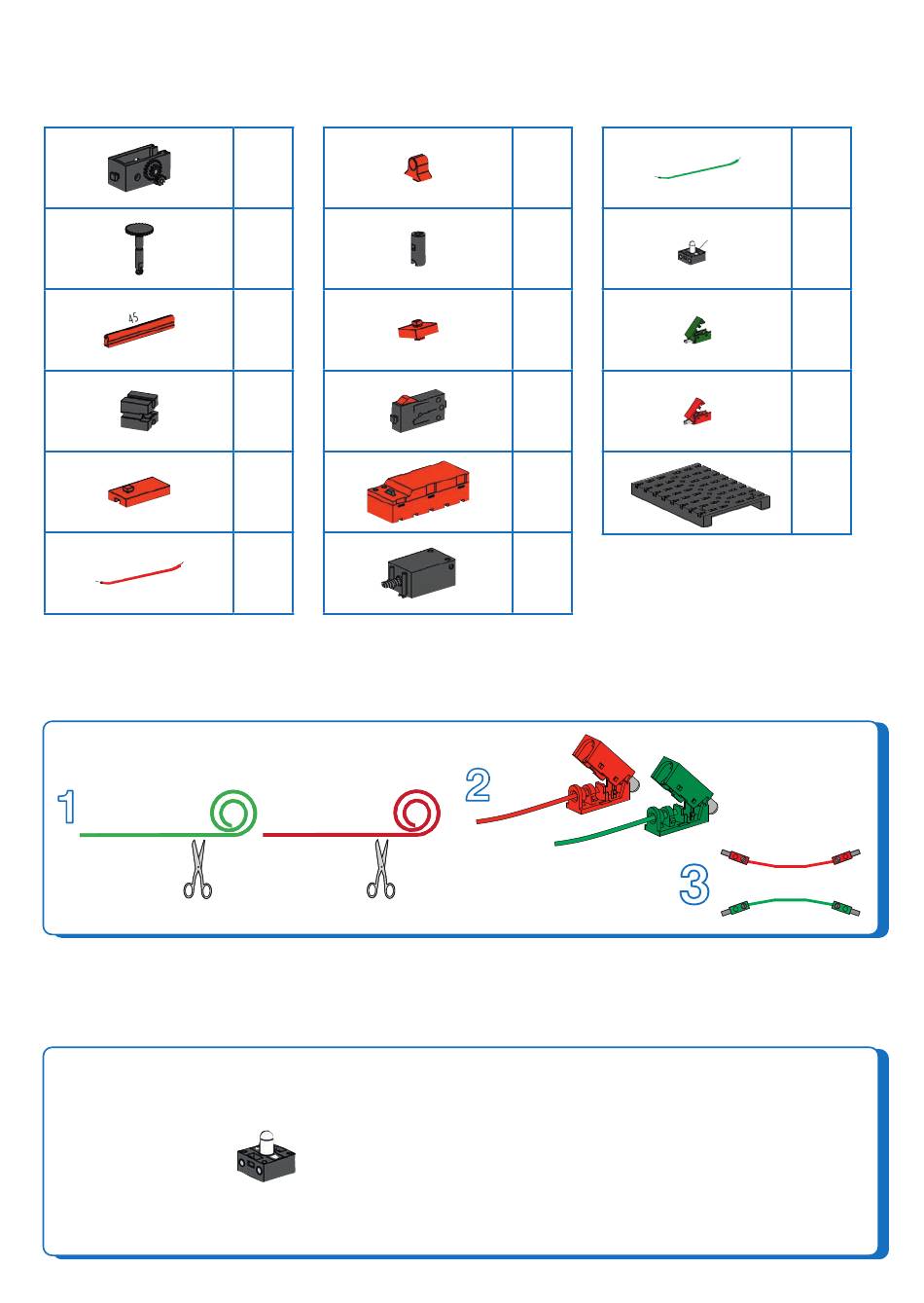 45

1

2

3