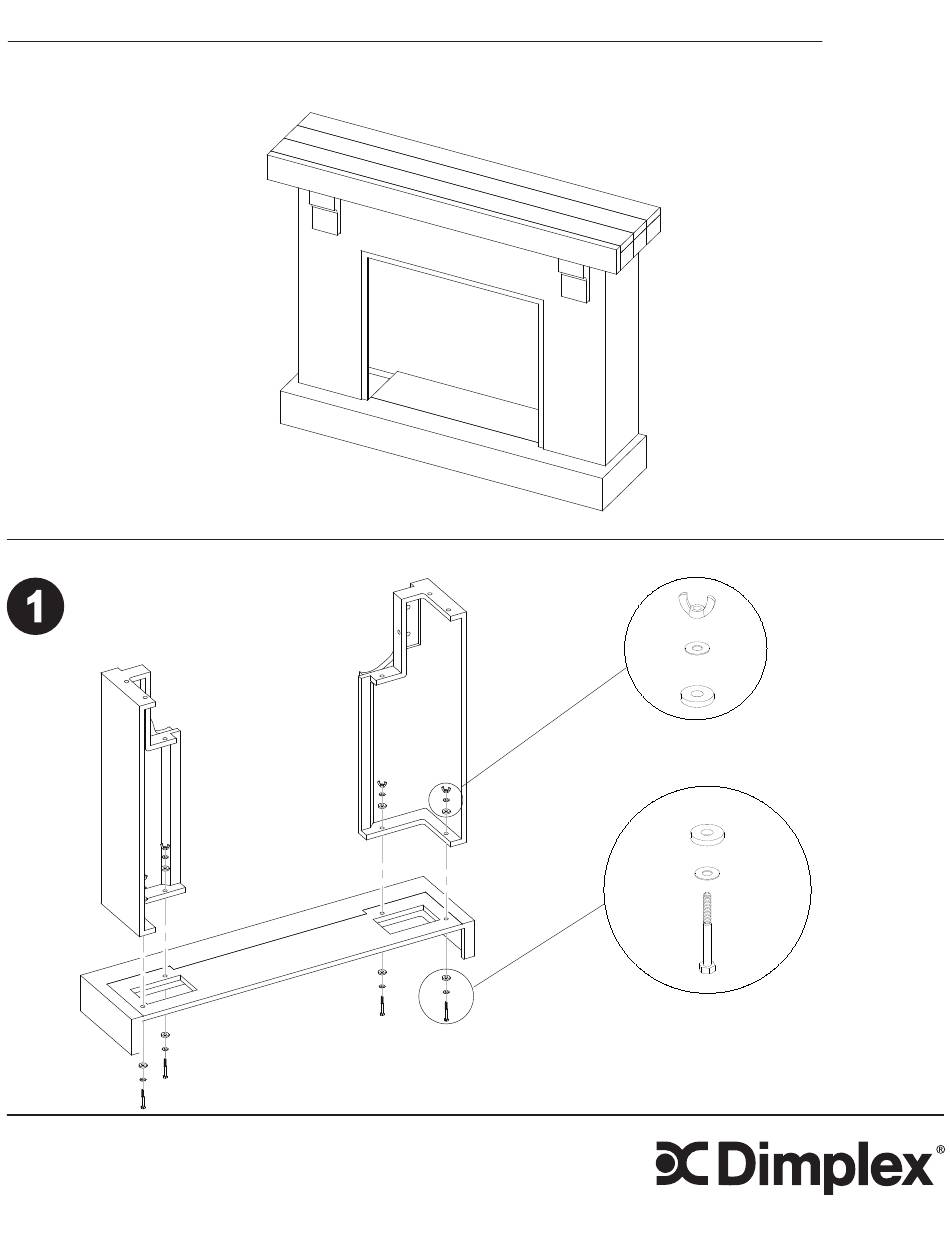 1

Dimplex®