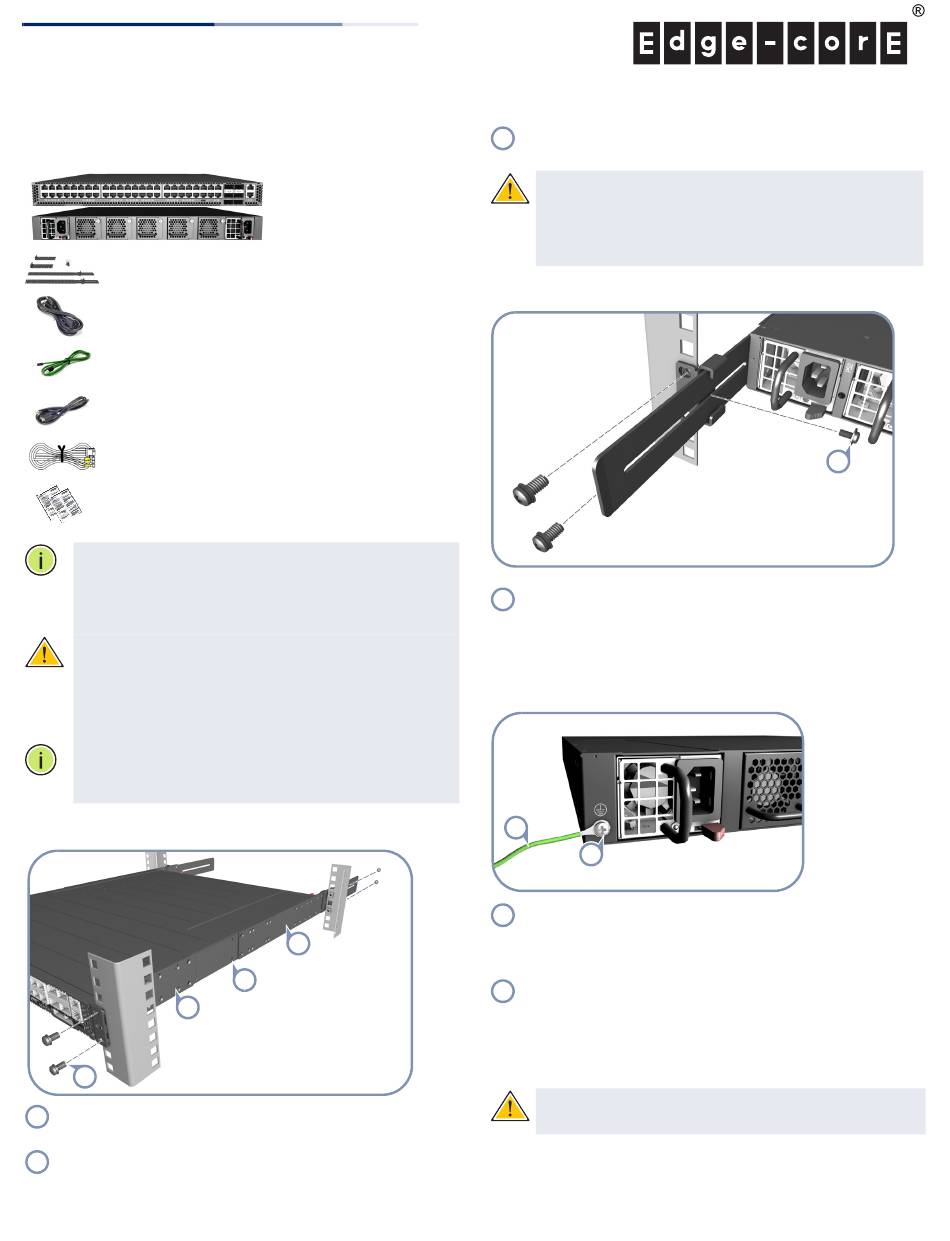 Edge-corE®