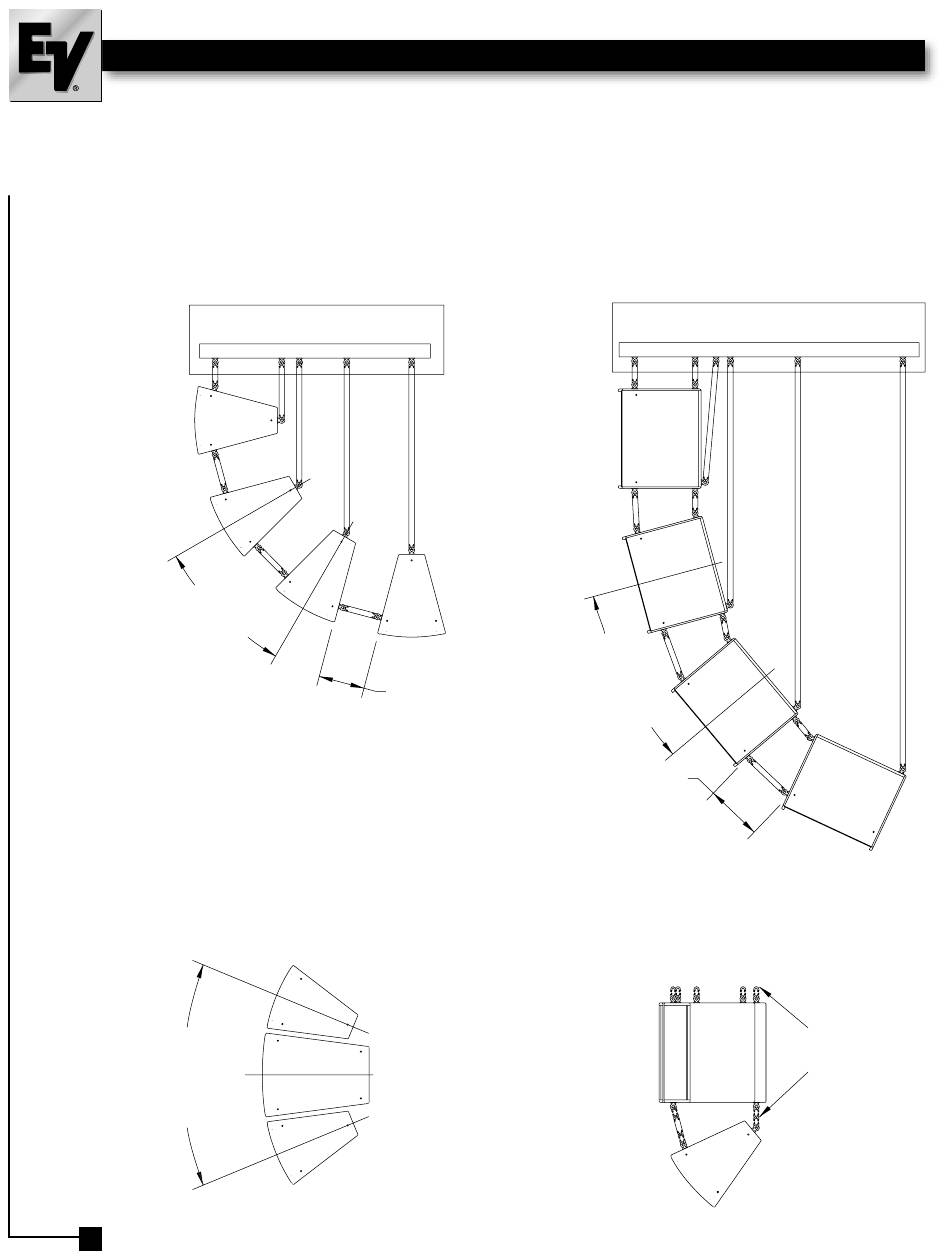 EV®