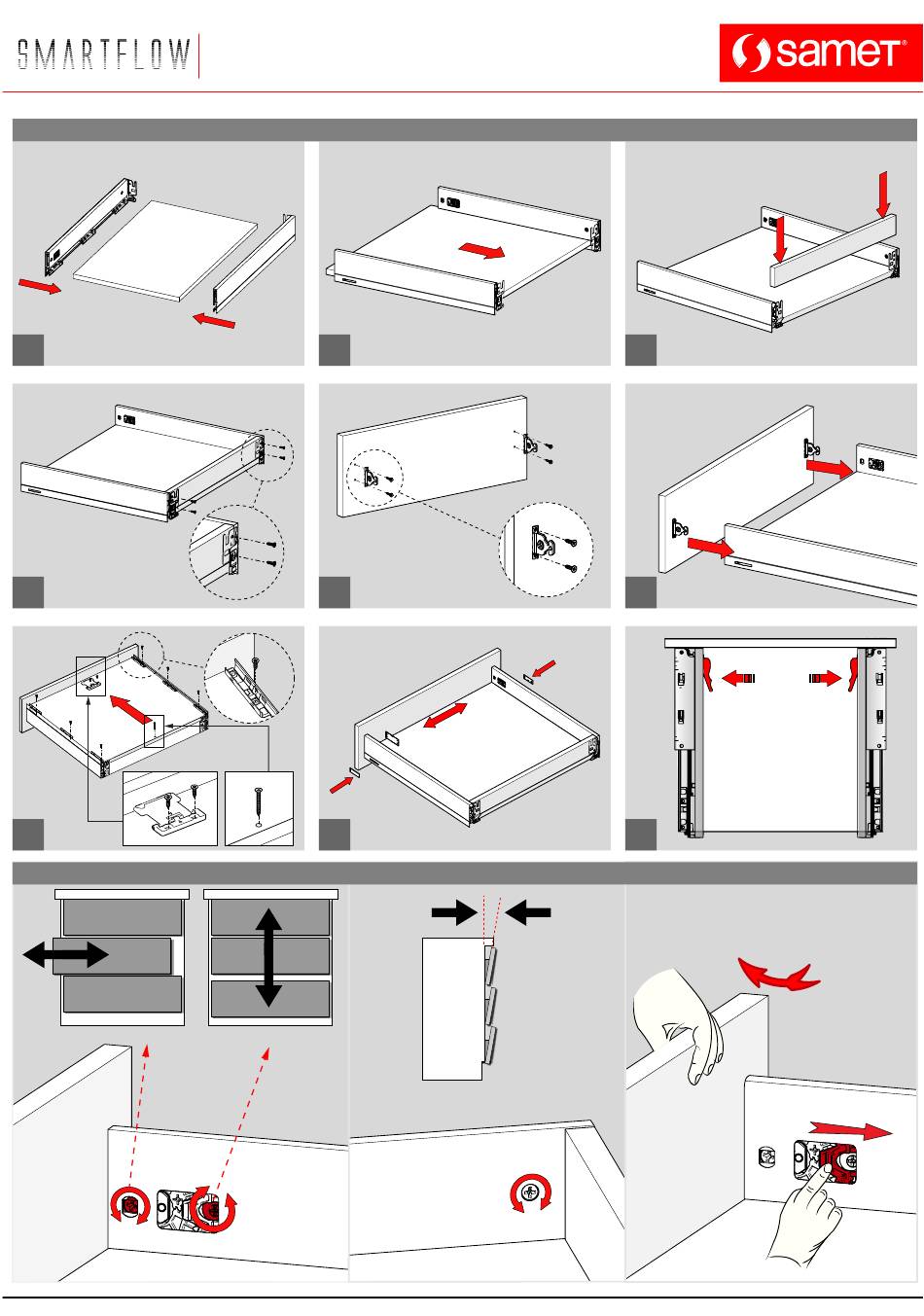 SMARTFLOW

samet