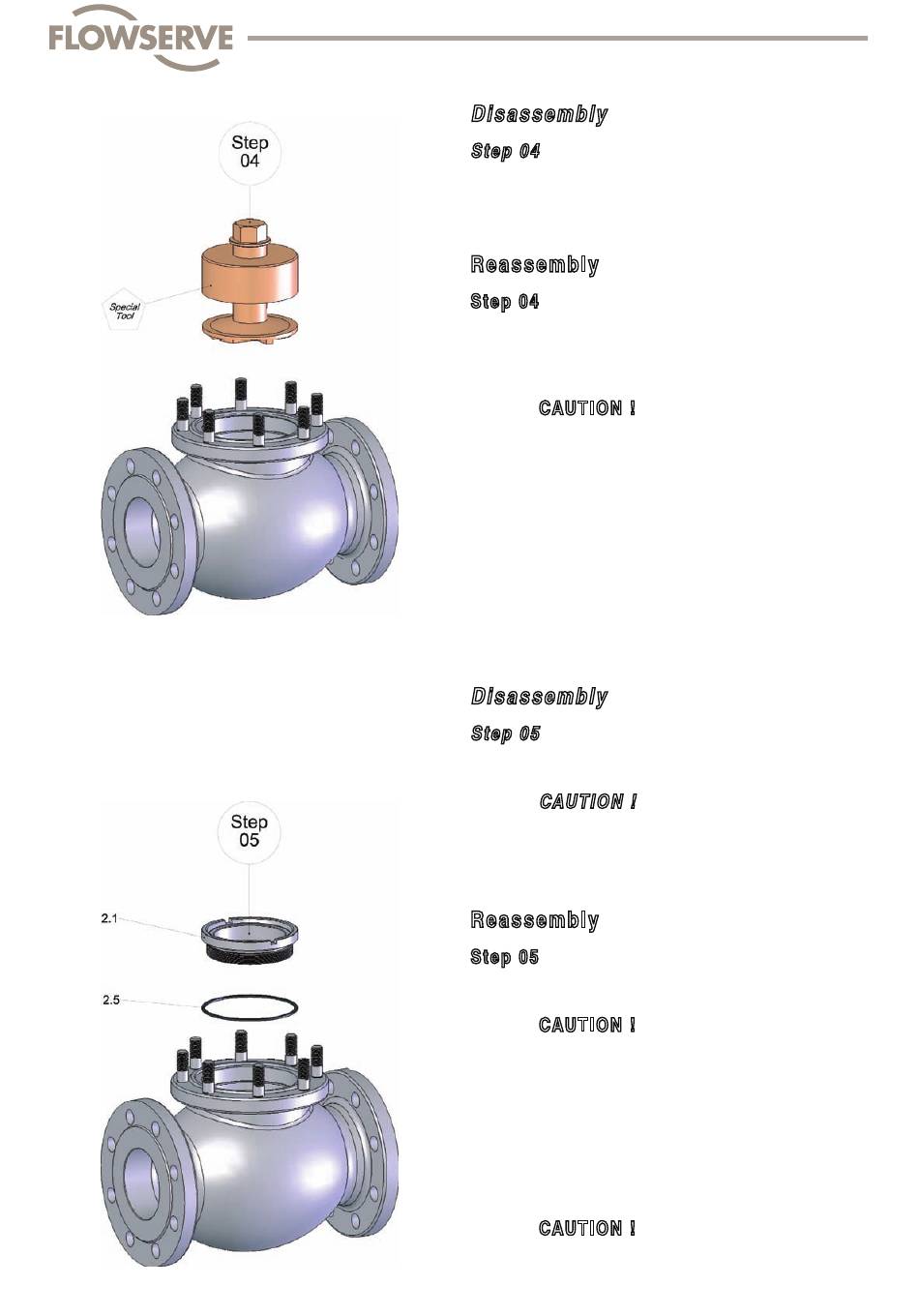 FLOWSERVE

Step 04

Special Tool

Disassembly

Step 04

Reassembly

Step 04

CAUTION !

Disassembly

Step 05

CAUTION !

Step 05

2.1

2.5

Reassembly

Step 05

CAUTION !

CAUTION !