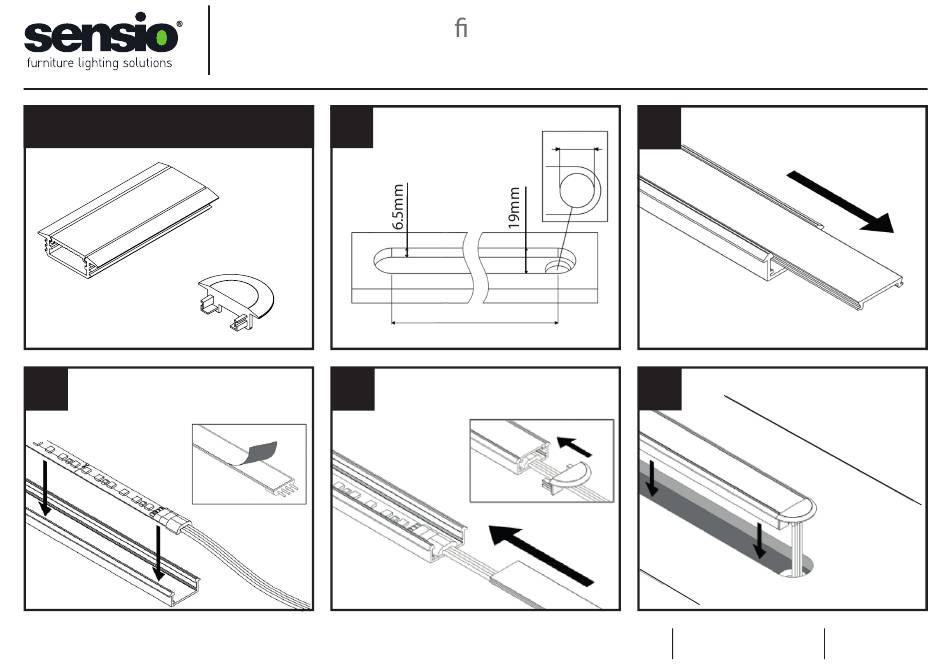 sensio®
furniture lighting solutions

fi

6.5mm

19mm