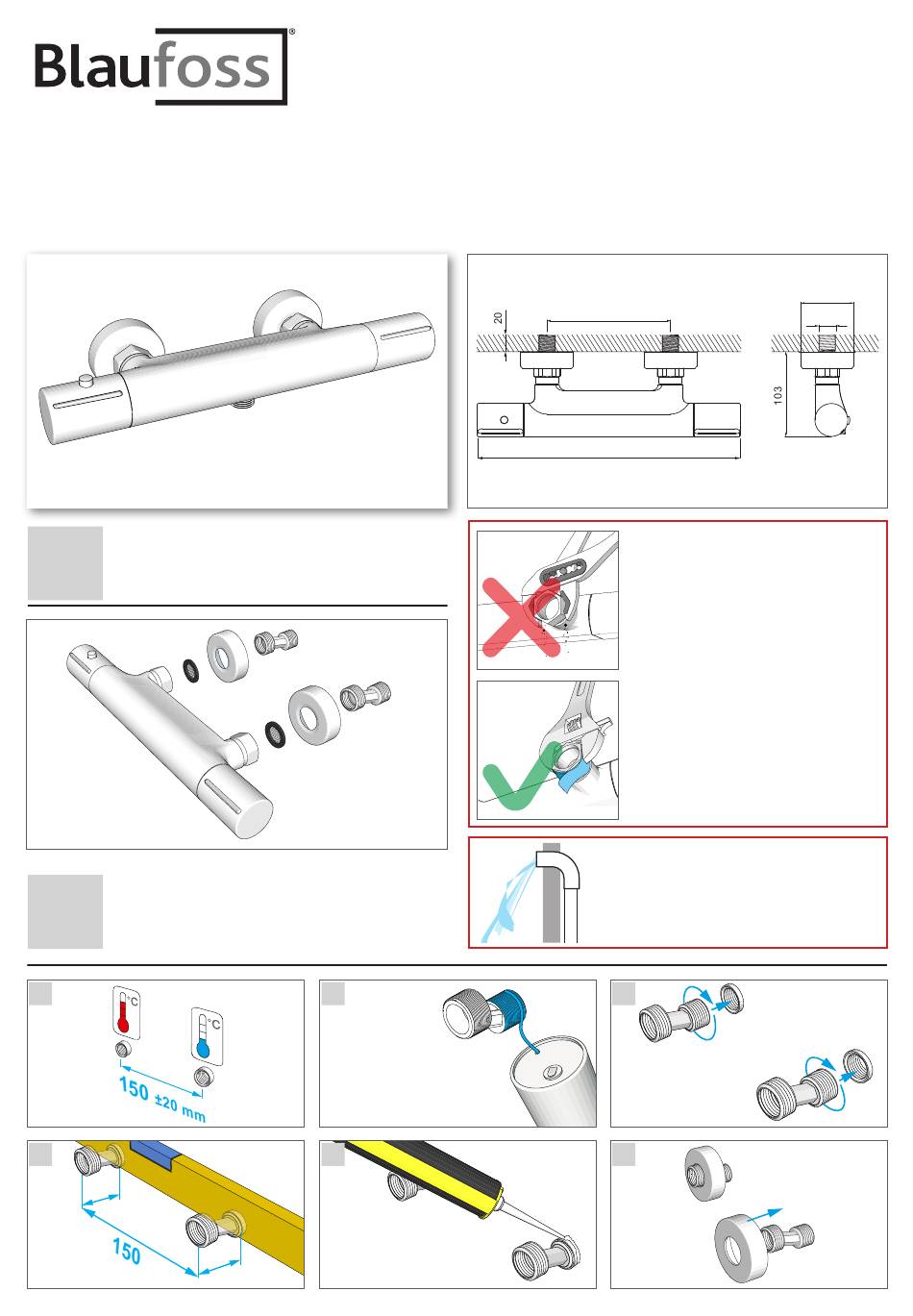 Blaufoss®

20

103

°C

°C

150 ±20 mm

150