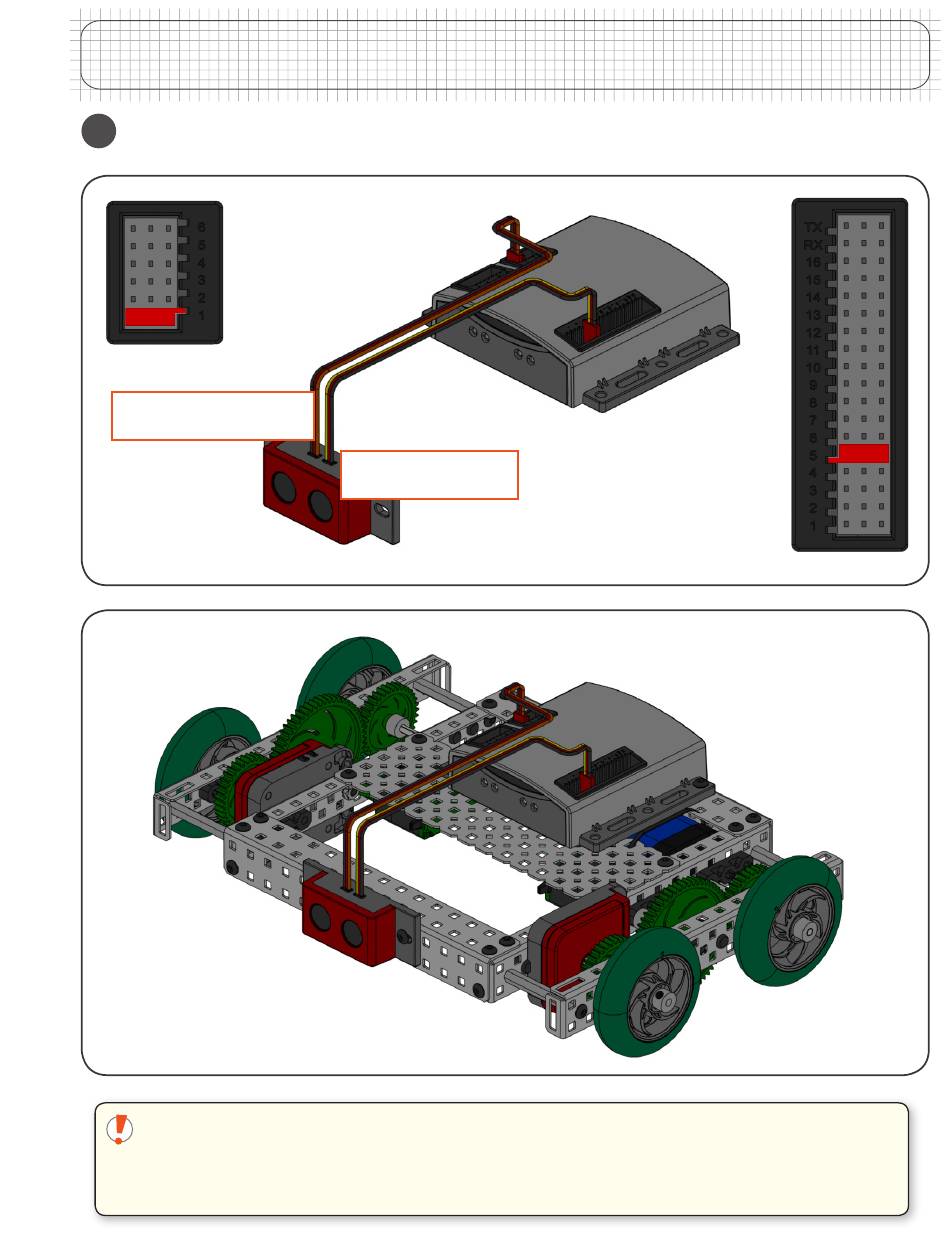 6
5
4
3
2
1

TX
RX
16
15
14
13
12
11
10
9
8
7
6
5
4
3
2
1