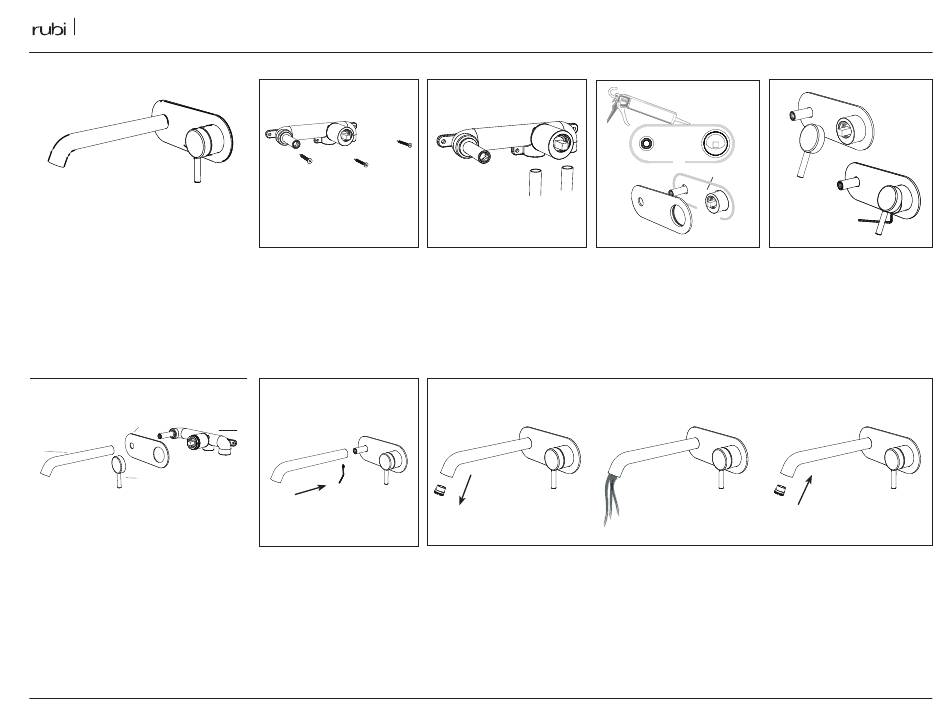 rubi