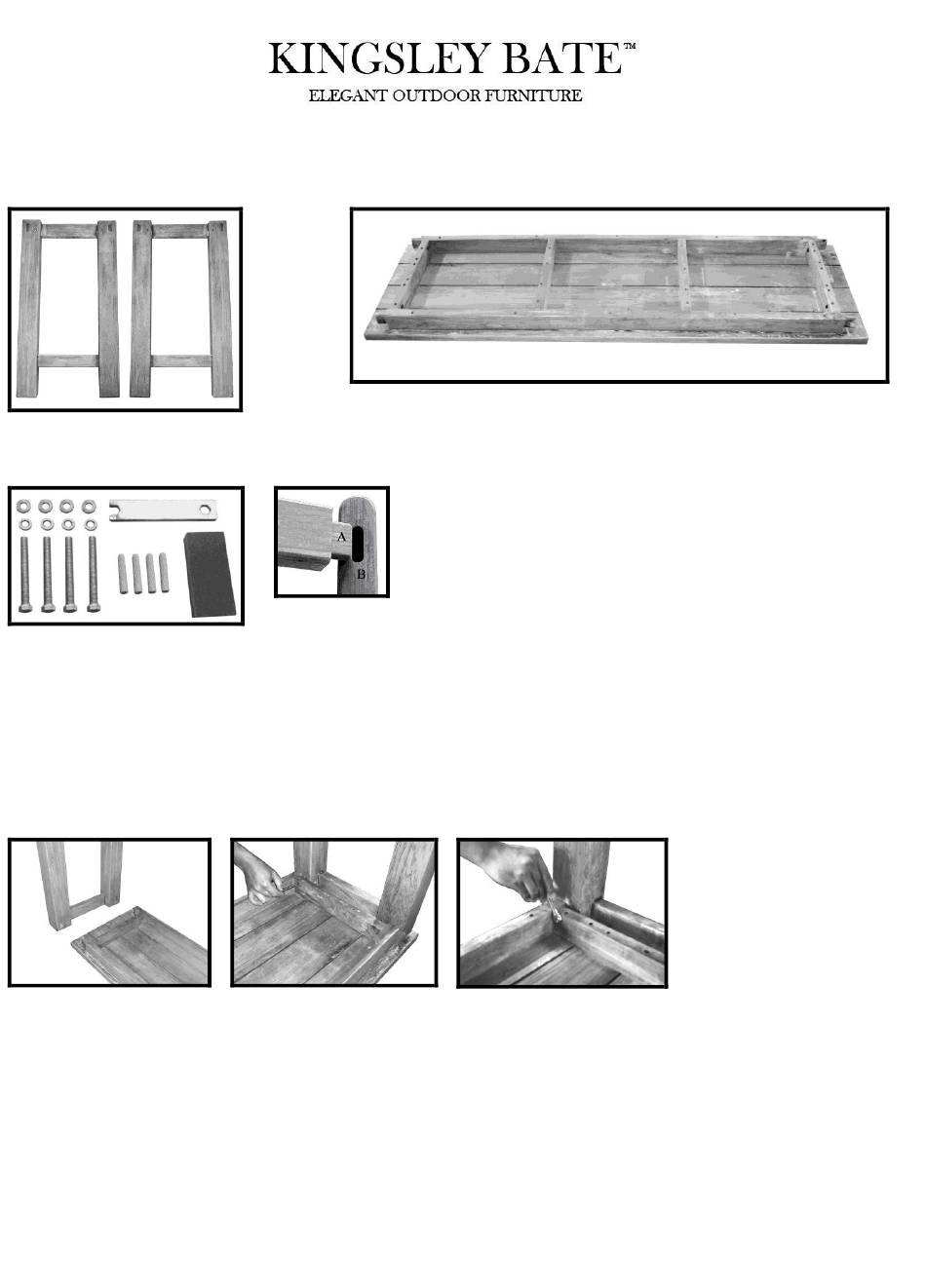 KINGSLEY BATE™
ELEGANT OUTDOOR FURNITURE

A

B