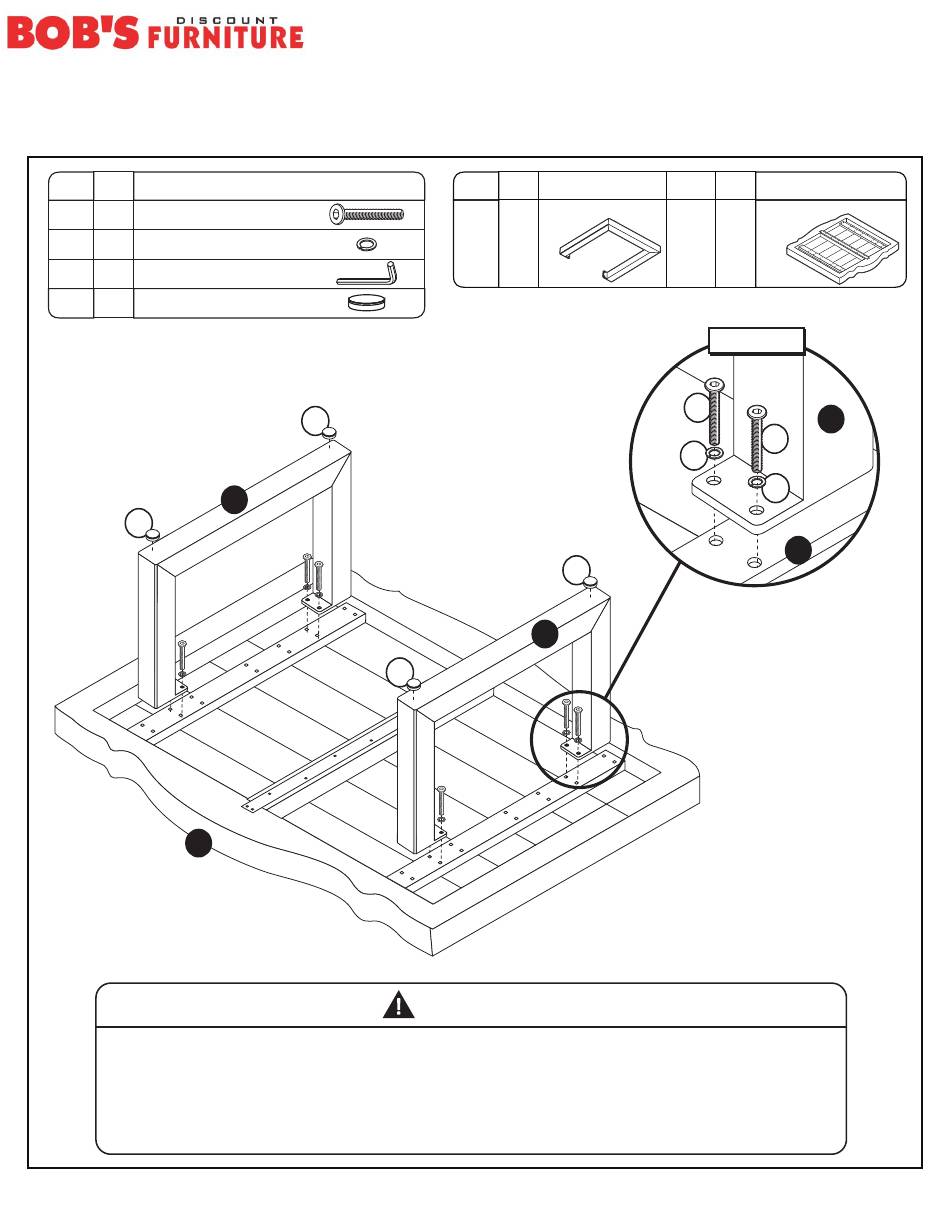 BOB'S DISCOUNT FURNITURE