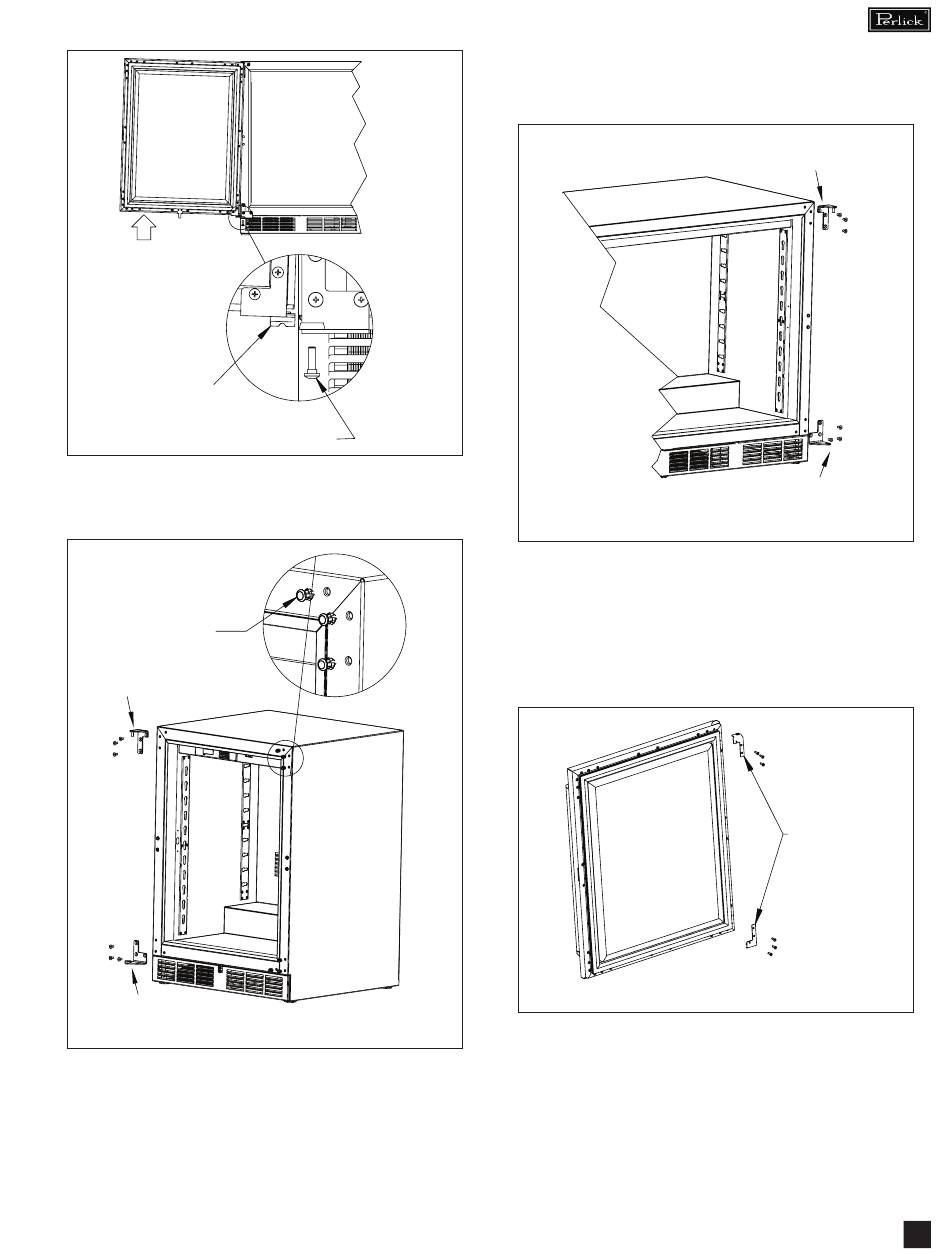 Perlick