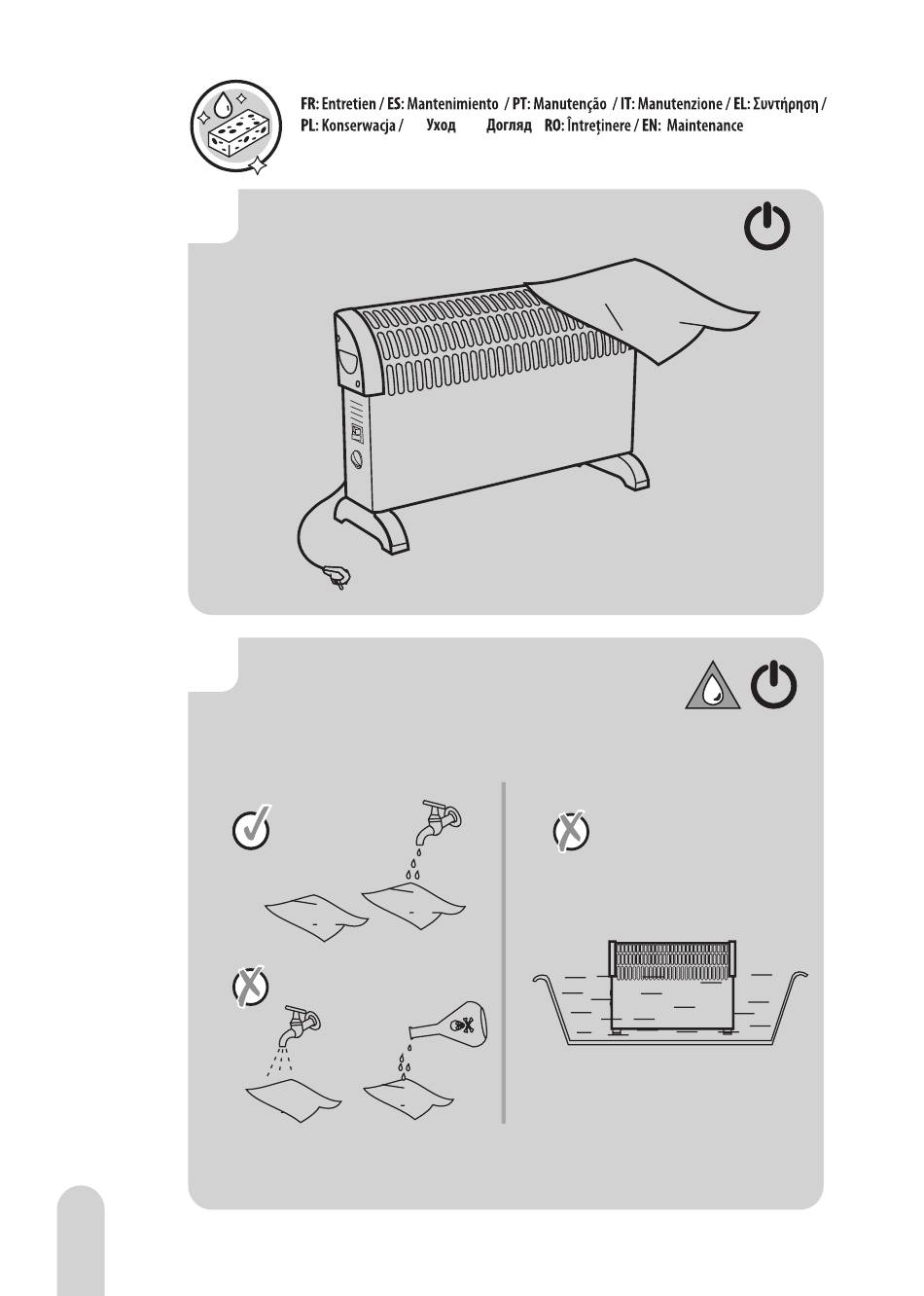 FR: Entretien / ES: Mantenimiento / PT: Manutenção / IT: Manutenzione / EL: Συντήρηση / PL: Konserwacja / Уход Догляд RO: Întreţinere / EN: Maintenance