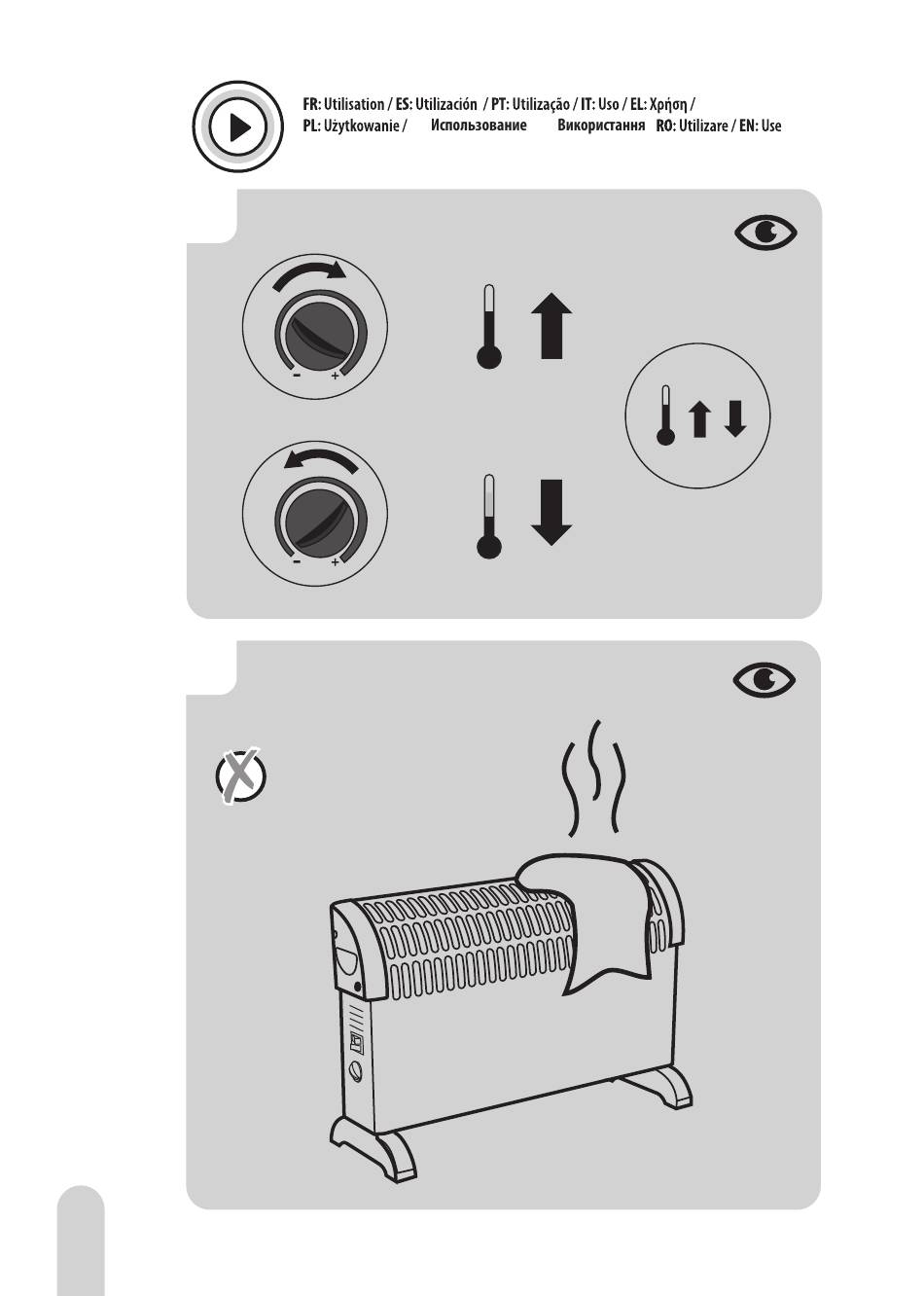 FR: Utilisation / ES: Utilización / PT: Utilização / IT: Uso / EL: Χρήση /
PL: Użytkowanie / Использование Використання RO: Utilizare / EN: Use

- +

- +