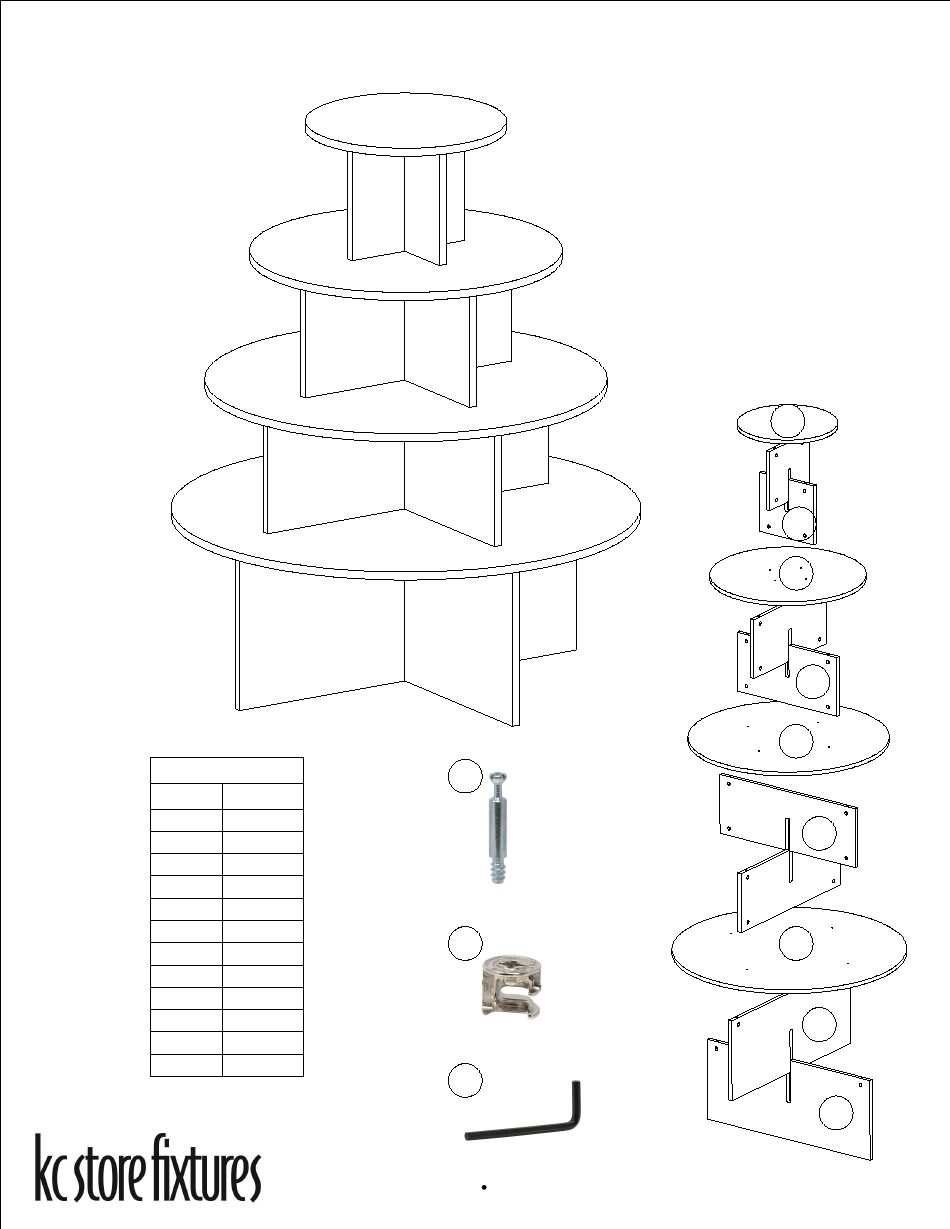 kc store fixtures