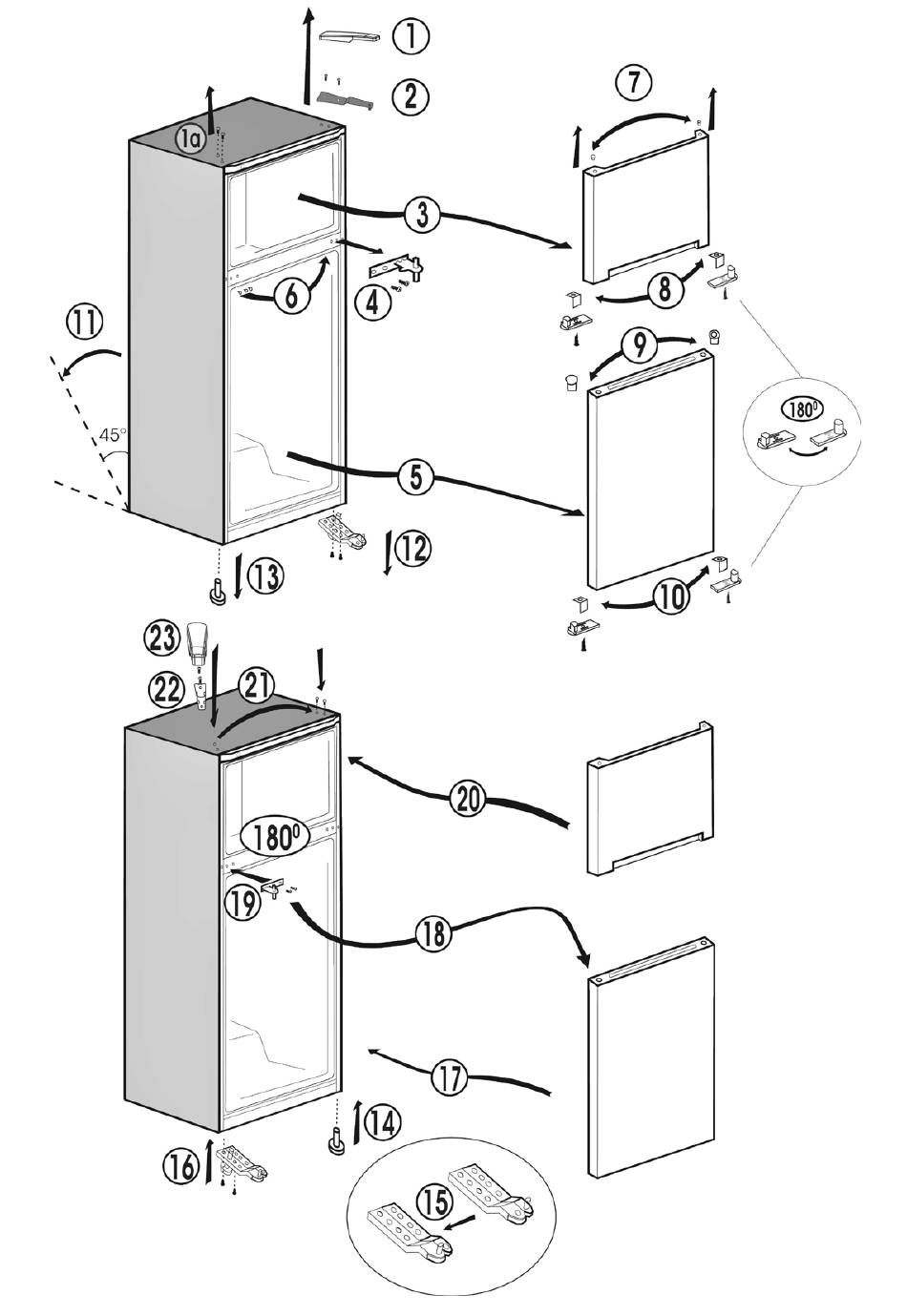 1
2
1a
7
3
6
4
8
11
9
180°
45°
5
12
13
10
23
22
21
20
180°
19
18
17
14
16
15