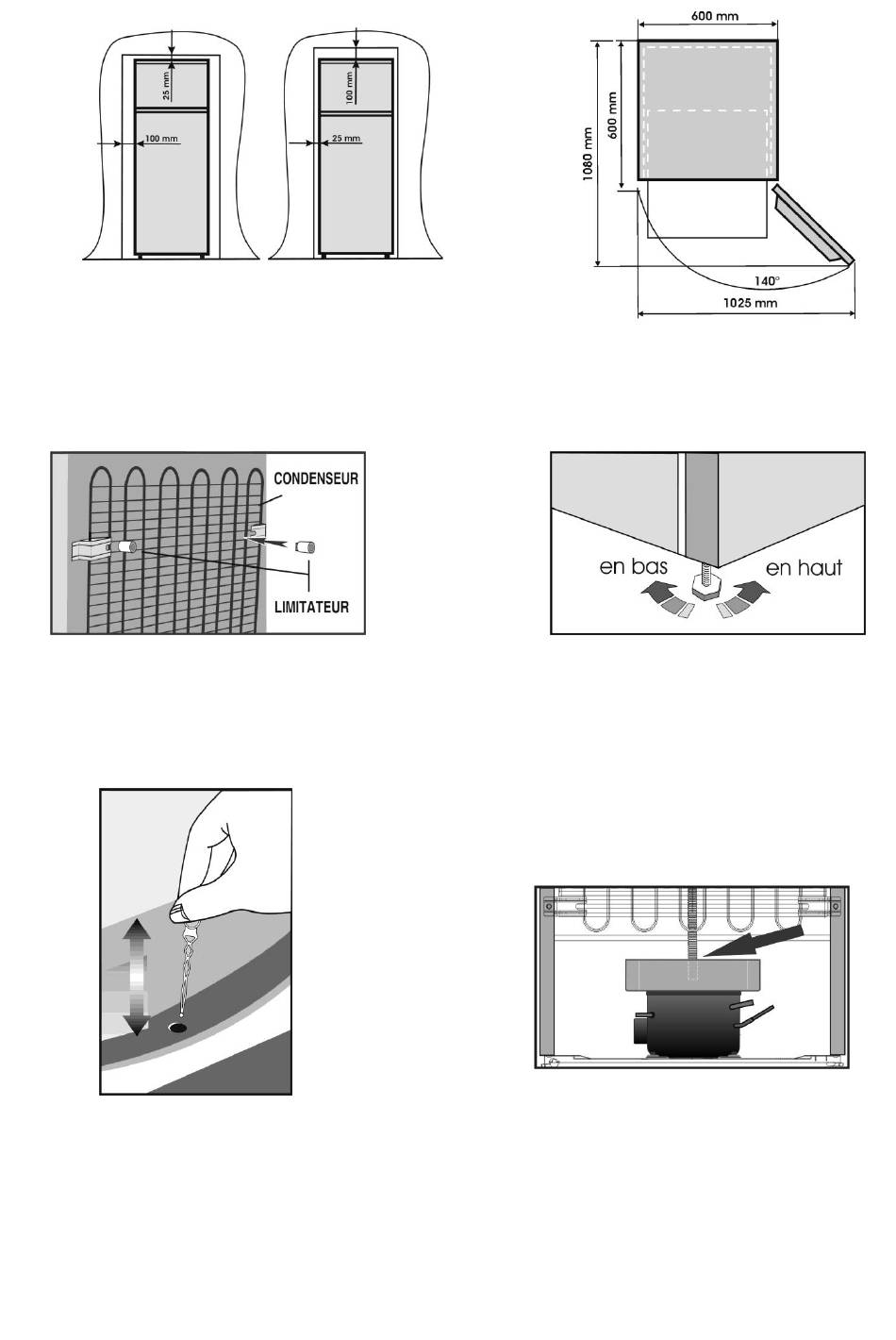 25 mm
100 mm
100 mm
25 mm

600 mm
600 mm
1080 mm
140°
1025 mm

CONDENSEUR
LIMITATEUR

en bas
en haut