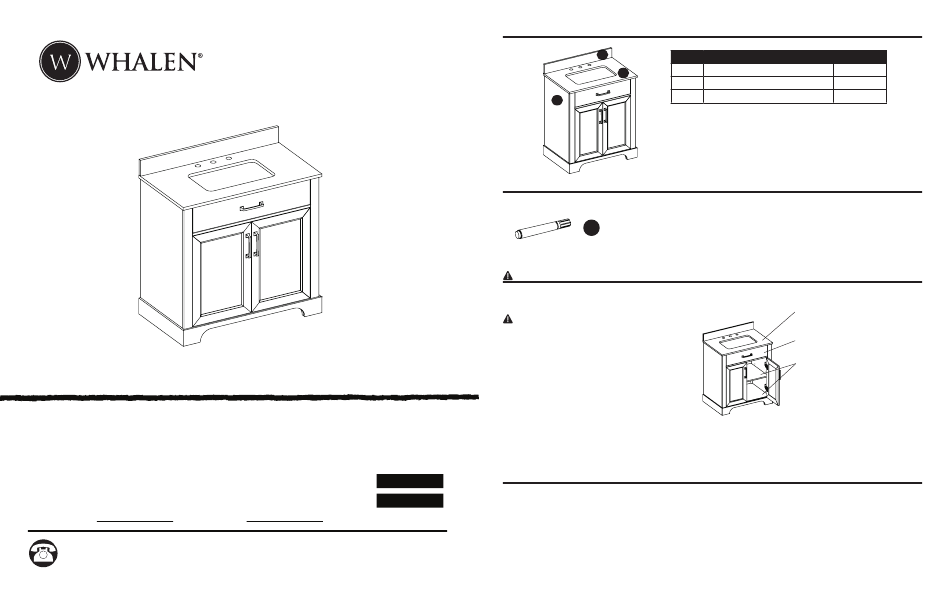 W WHALEN®