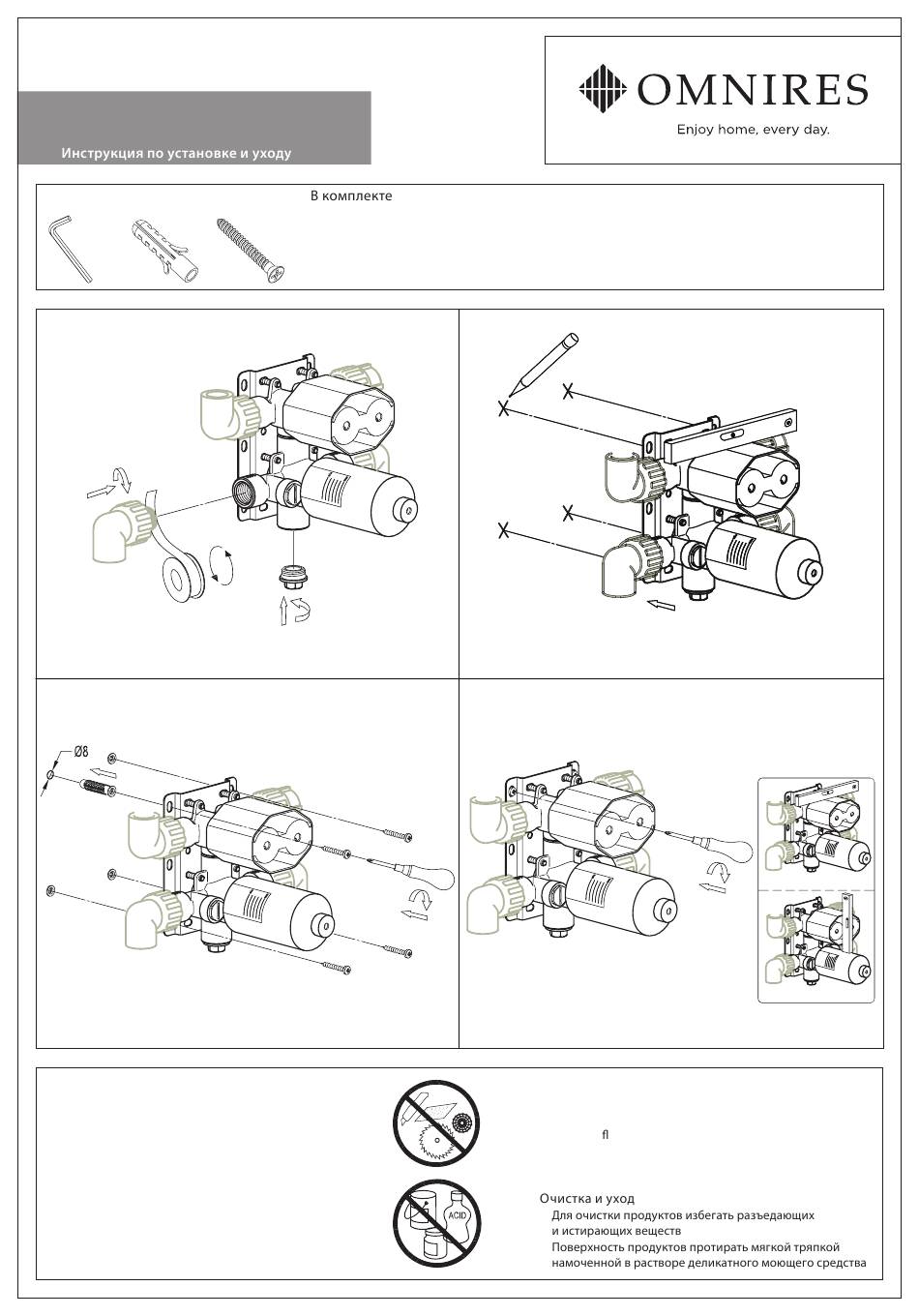 OMNIRES
Enjoy home, every day.

Инструкция по установке и уходу

В комплекте

Ø8

ﬂ

ACID

Очистка и уход
Для очистки продуктов избегать разъедающих и истирающих веществ
Поверхность продуктов протирать мягкой тряпкой намоченной в растворе деликатного моющего средства