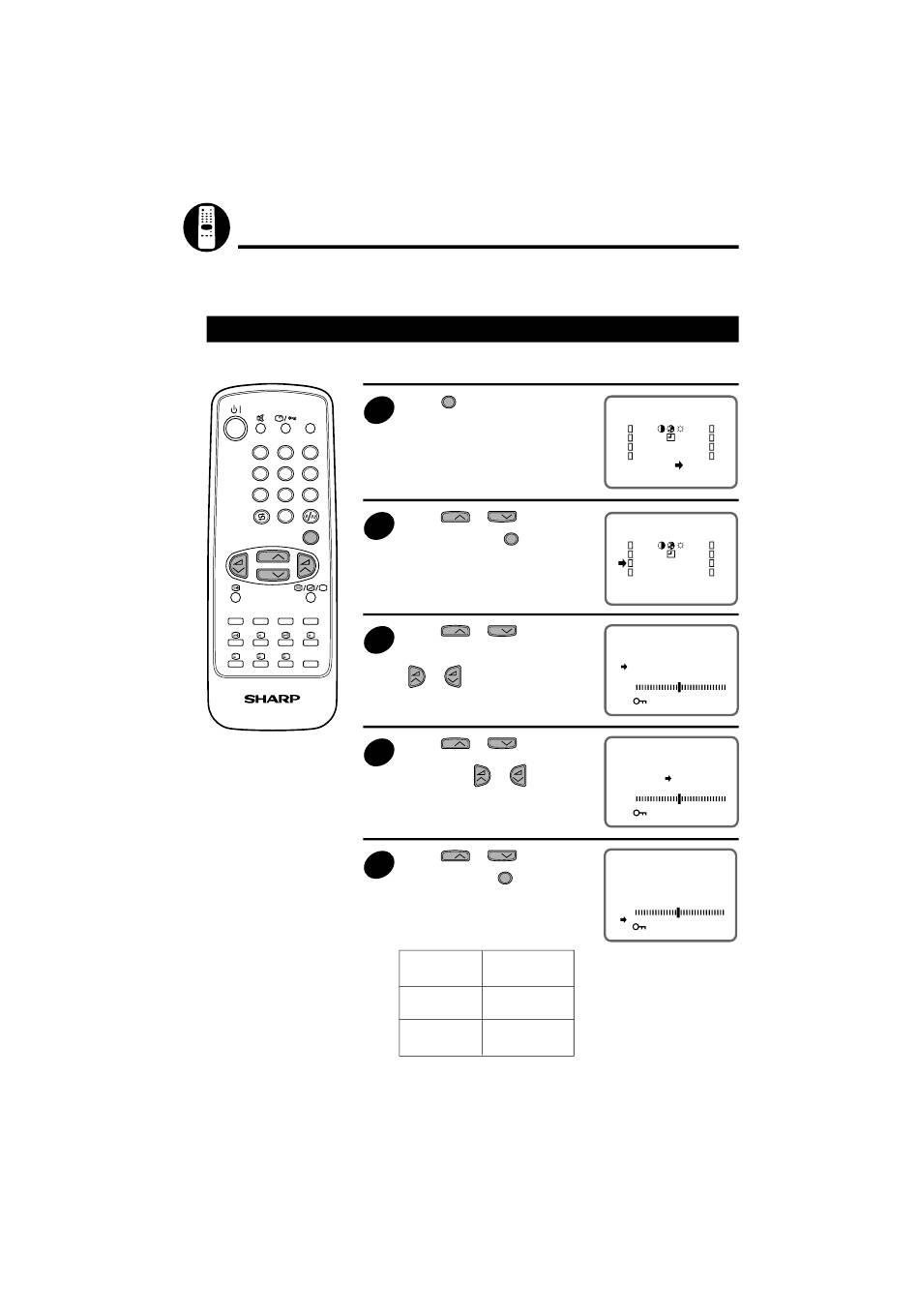 SHARP