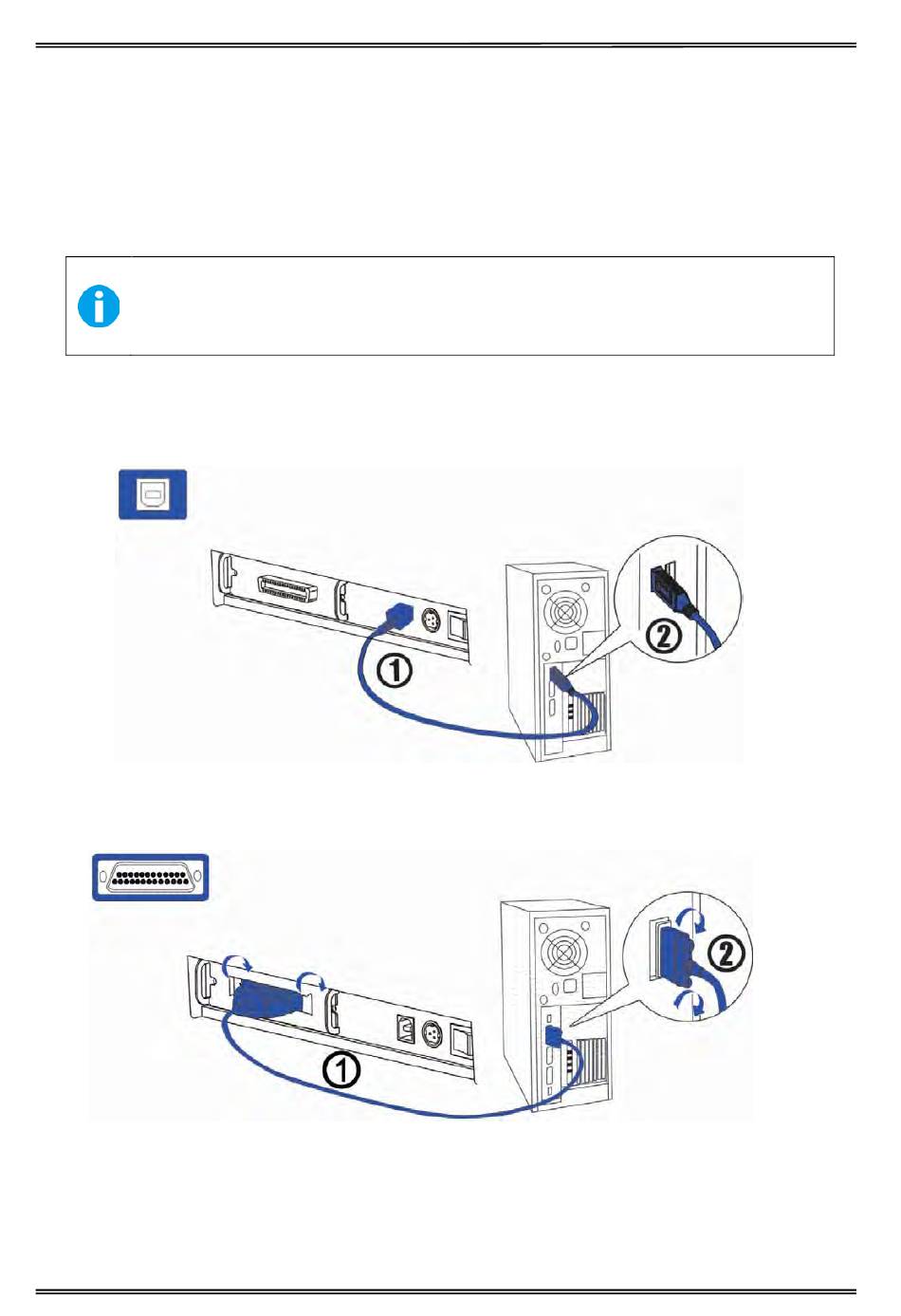 ①

②

①

②