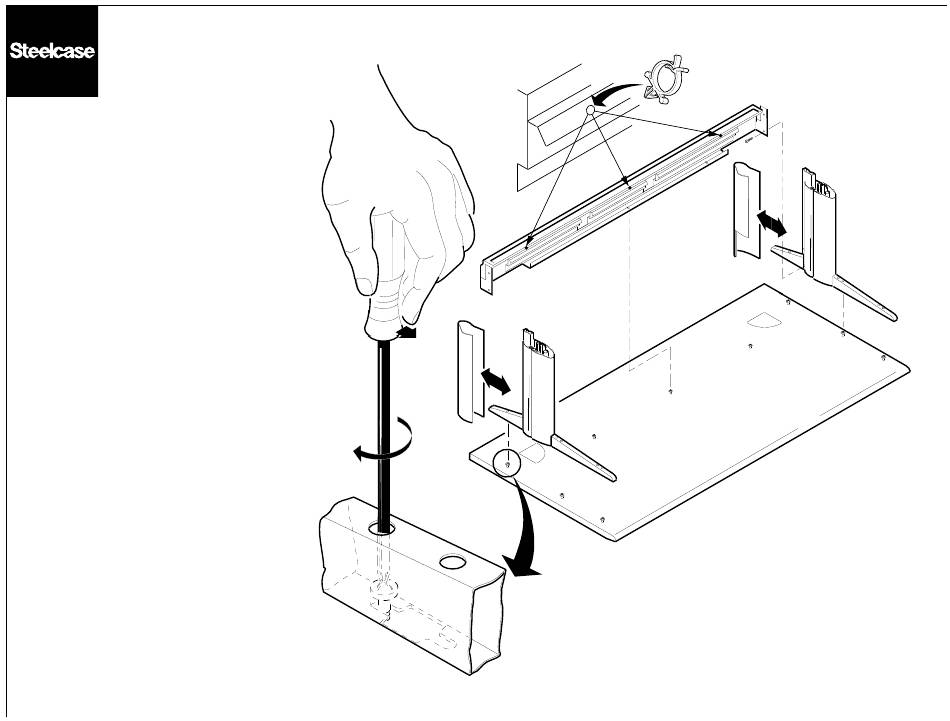 Steelcase