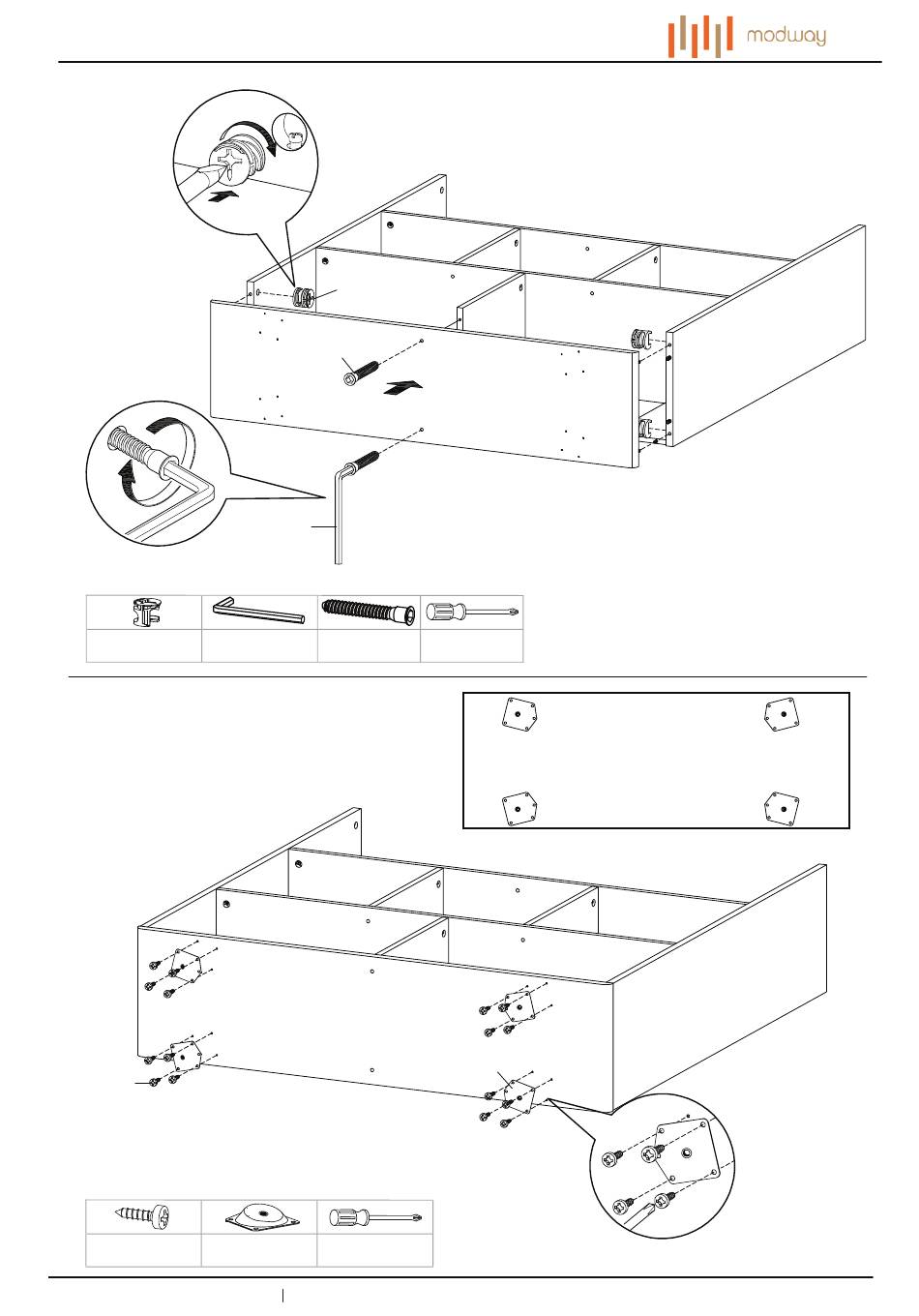 modway