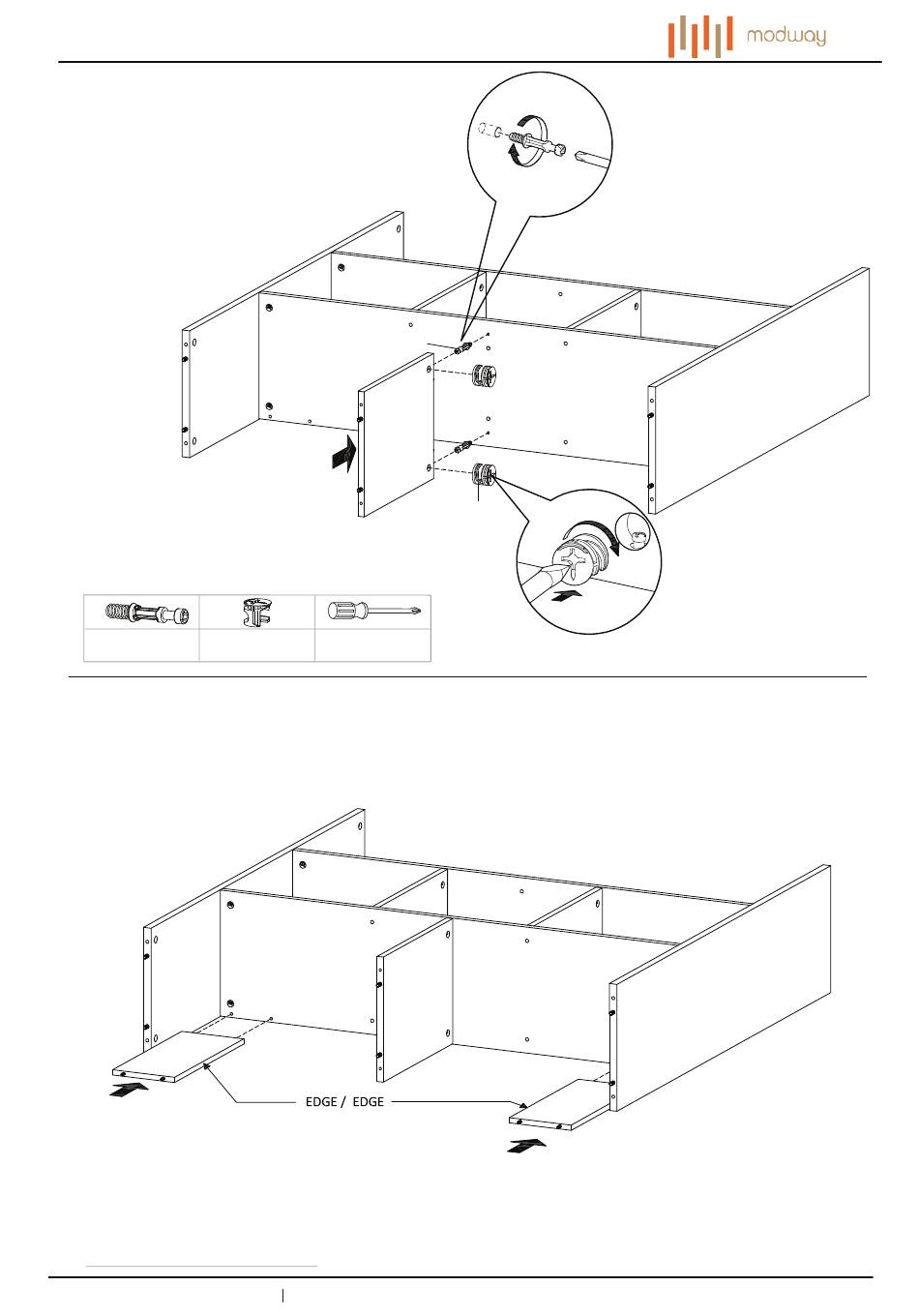 modway

EDGE / EDGE