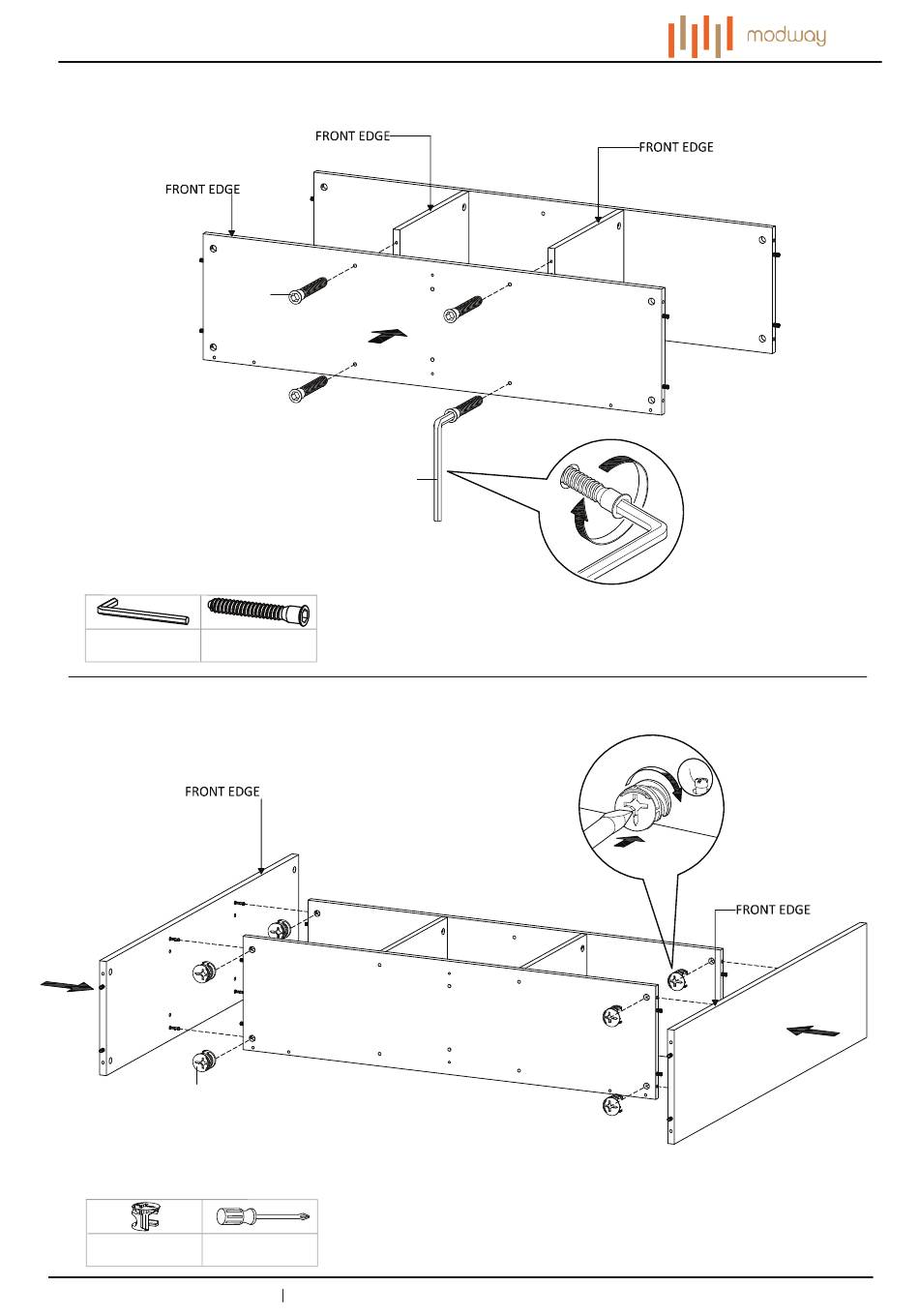 modway

FRONT EDGE

FRONT EDGE

FRONT EDGE

FRONT EDGE

FRONT EDGE