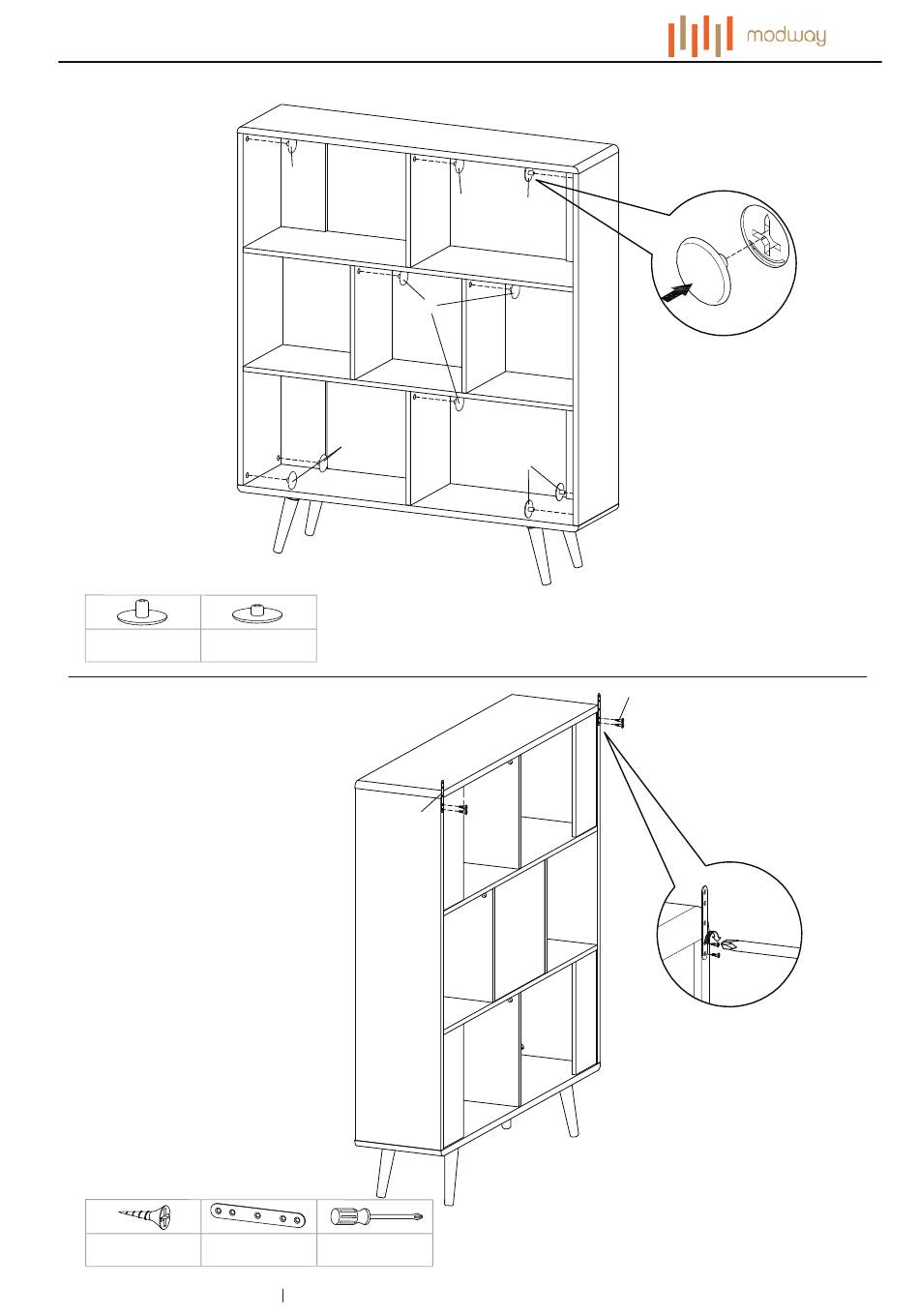 modway