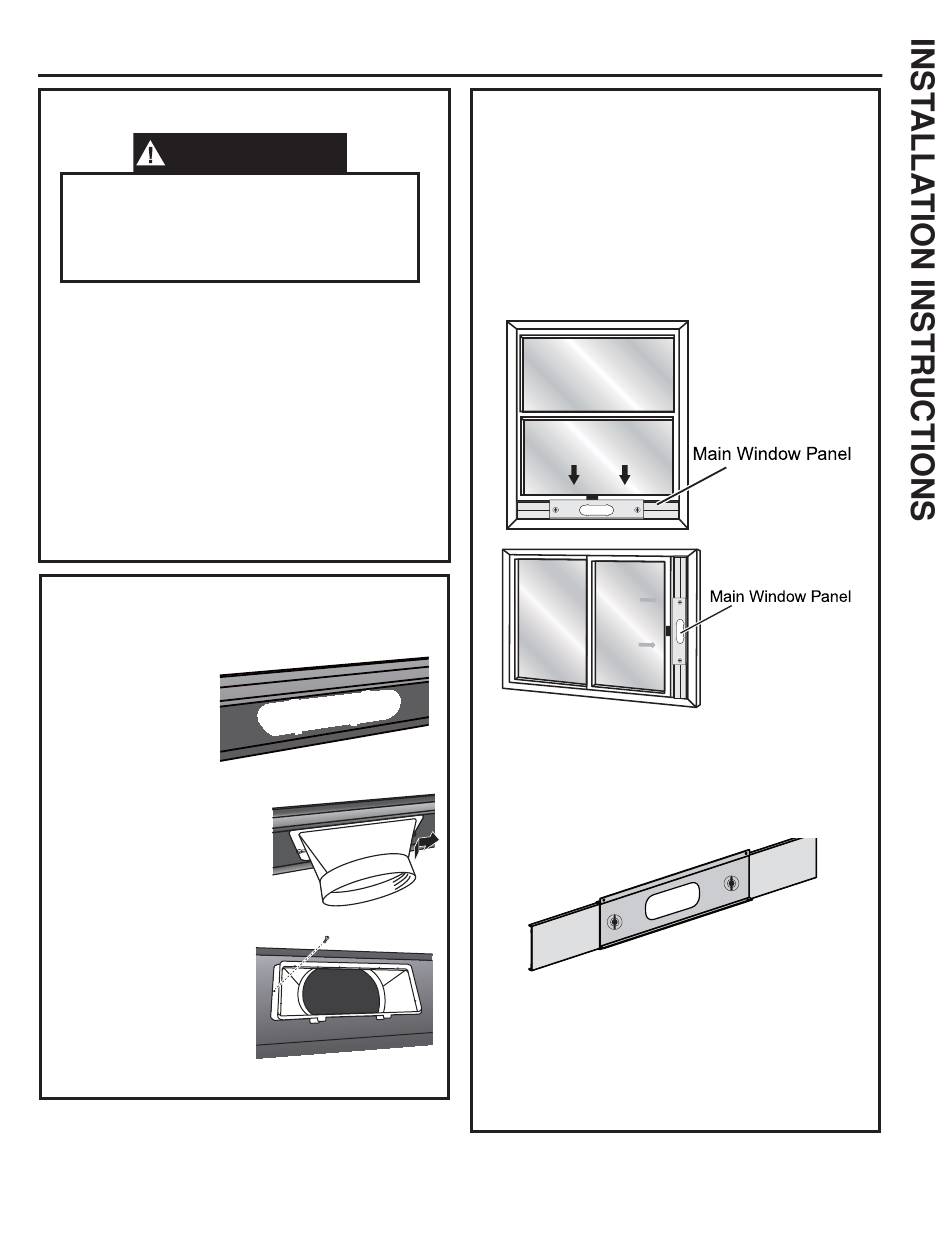 INSTALLATION INSTRUCTIONS

Main Window Panel

Main Window Panel