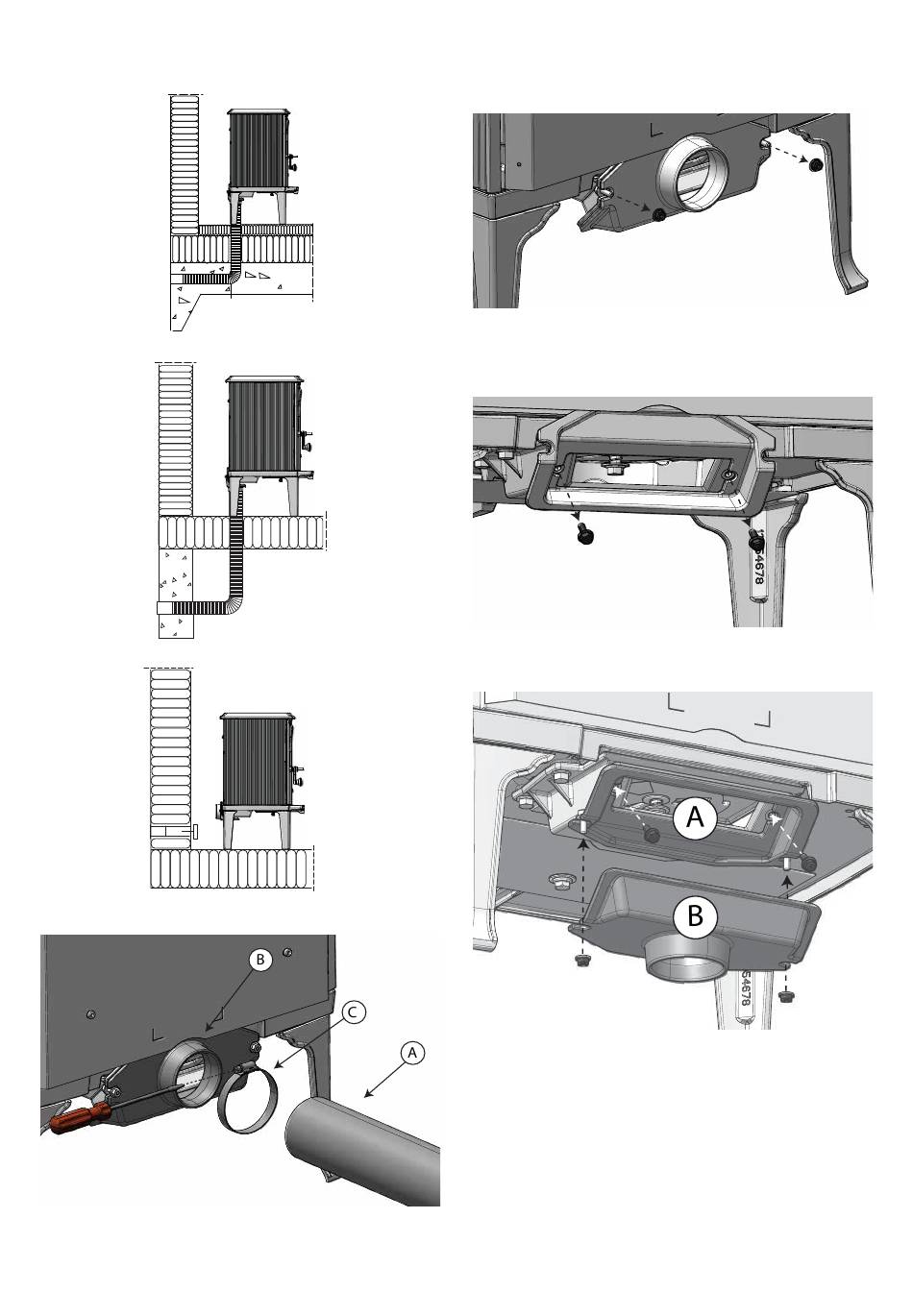 B
C
A
54678
A
B
54678