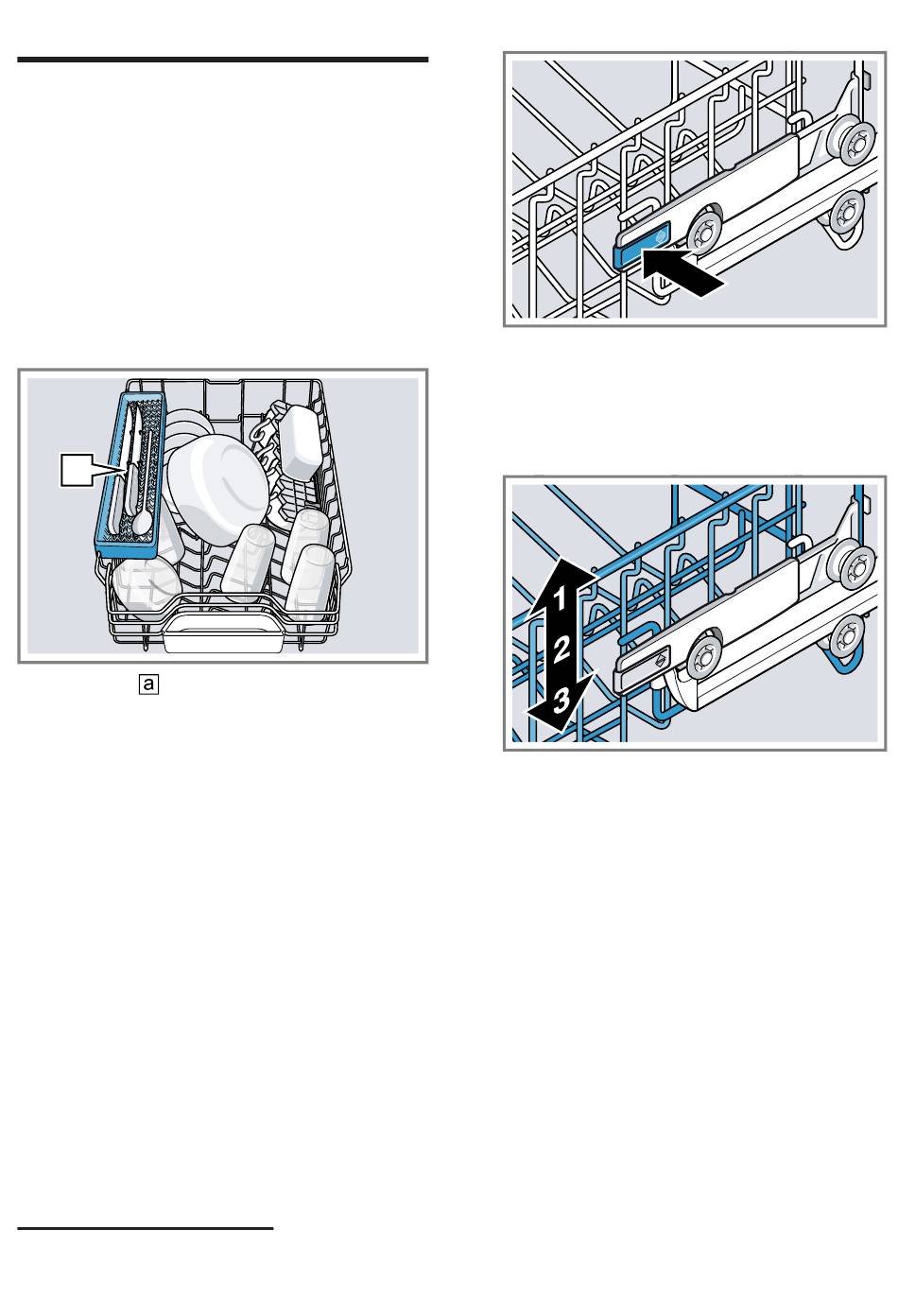 a

1
2
3