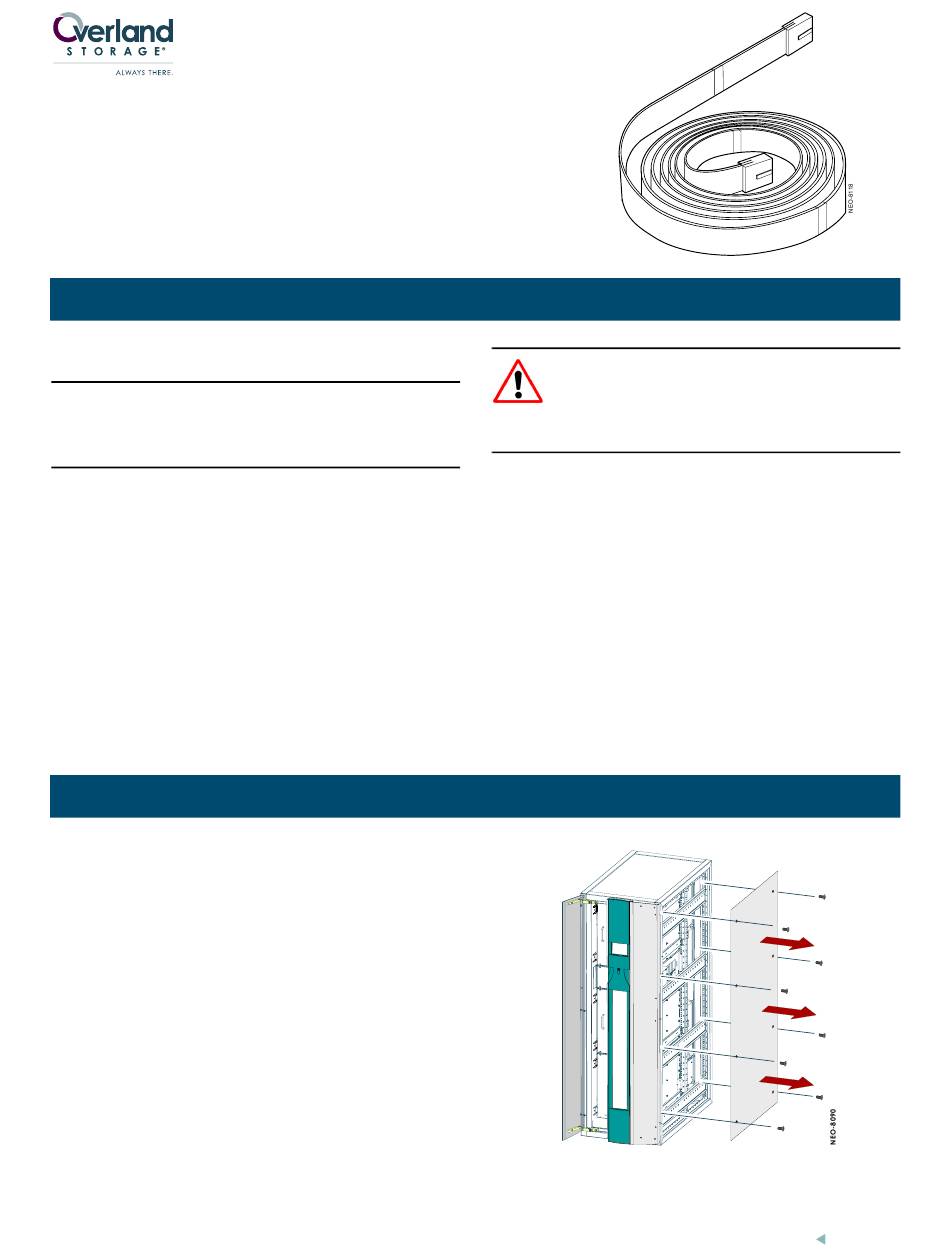 Overland
STORAGE®
ALWAYS THERE.

NEO-8118

NEO-8090