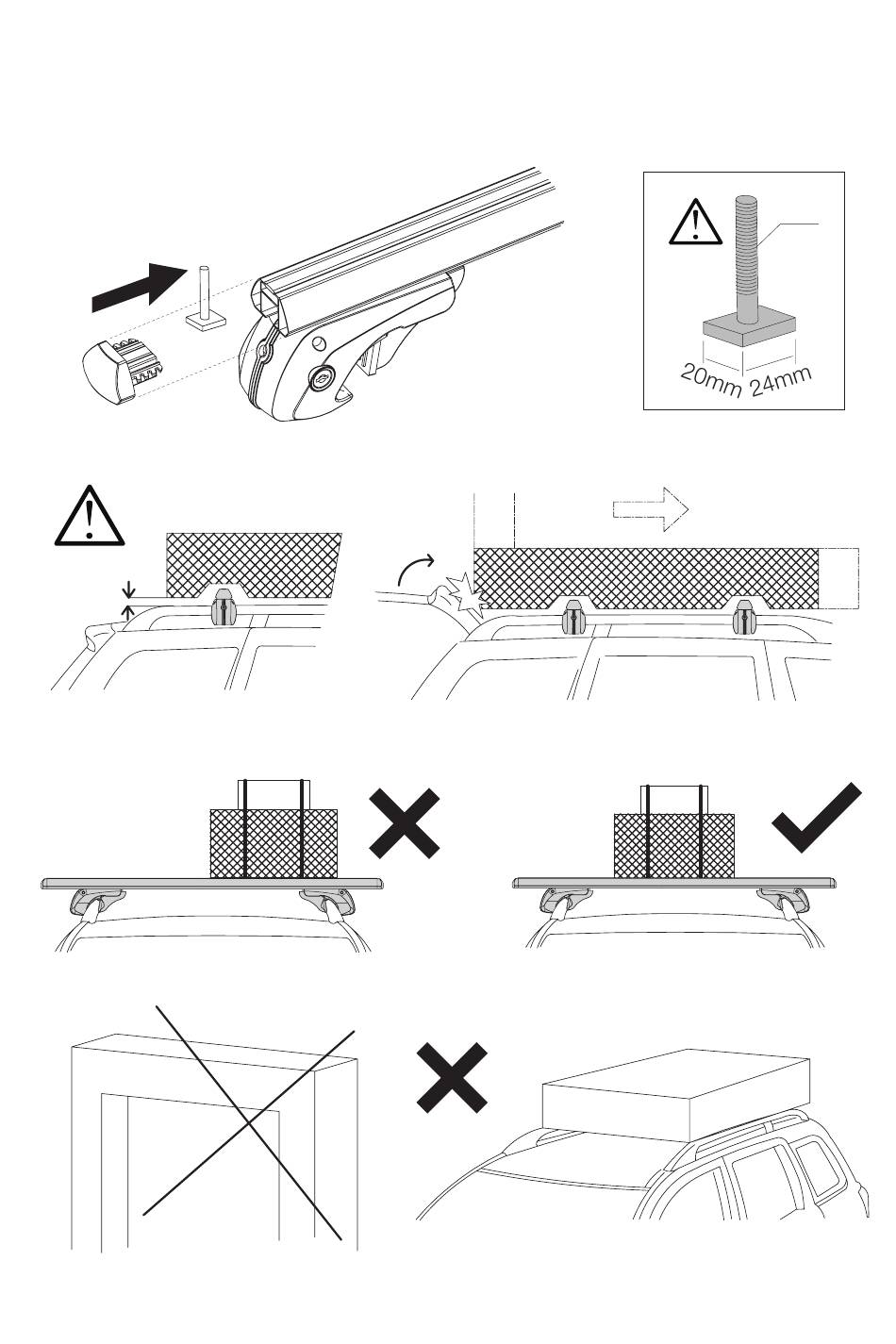 20mm 24mm