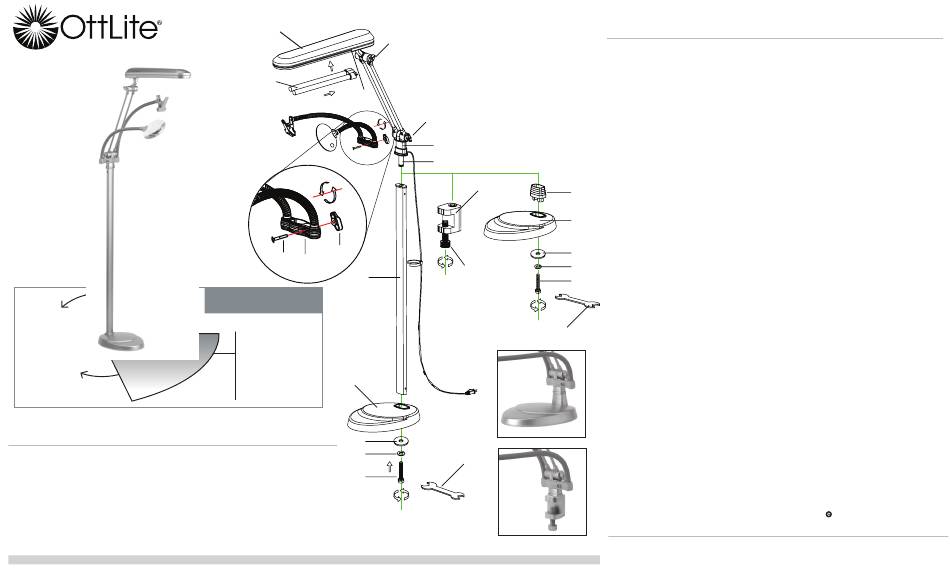 OttLite®