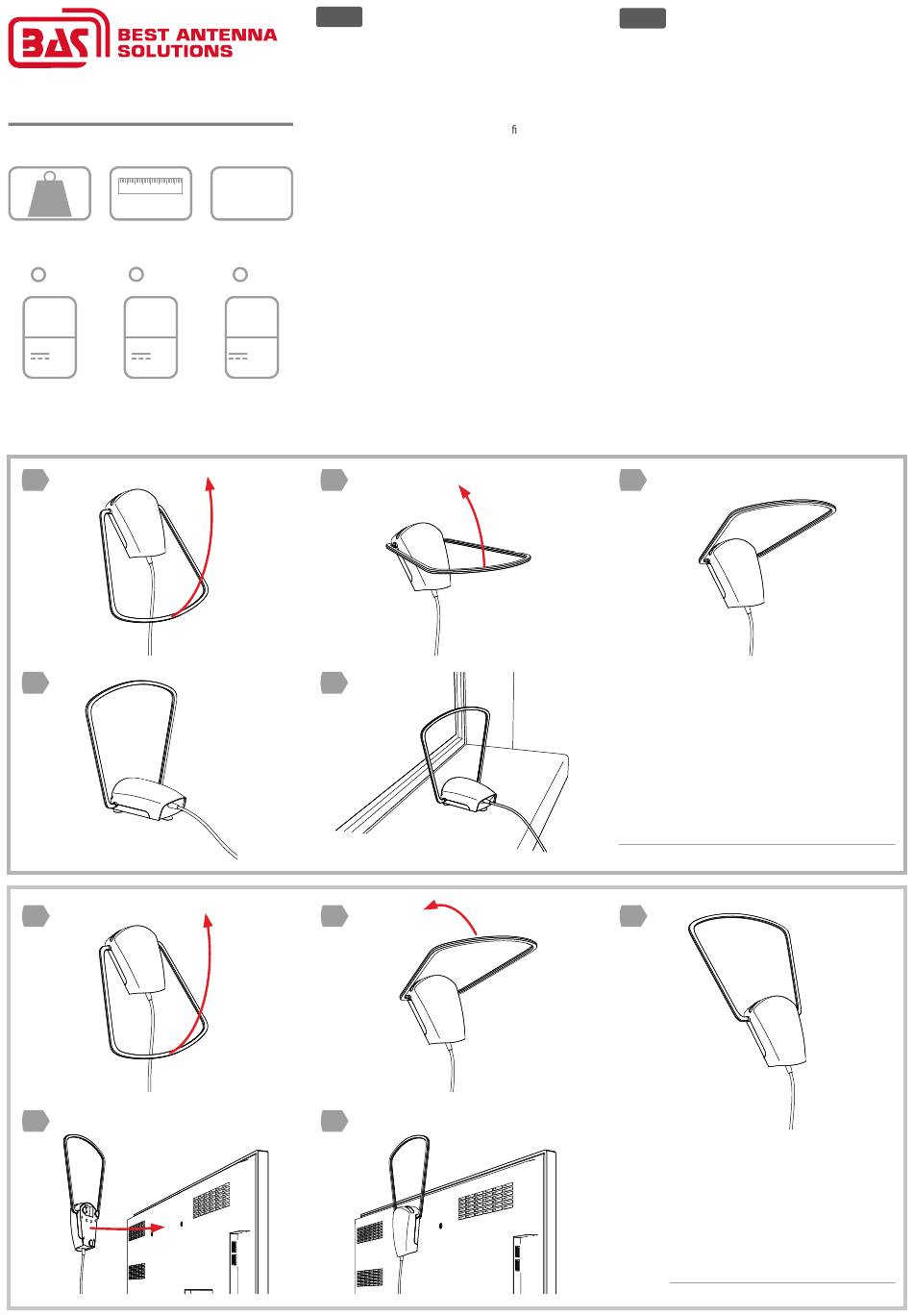 BAS BEST ANTENNA SOLUTIONS

ﬁ