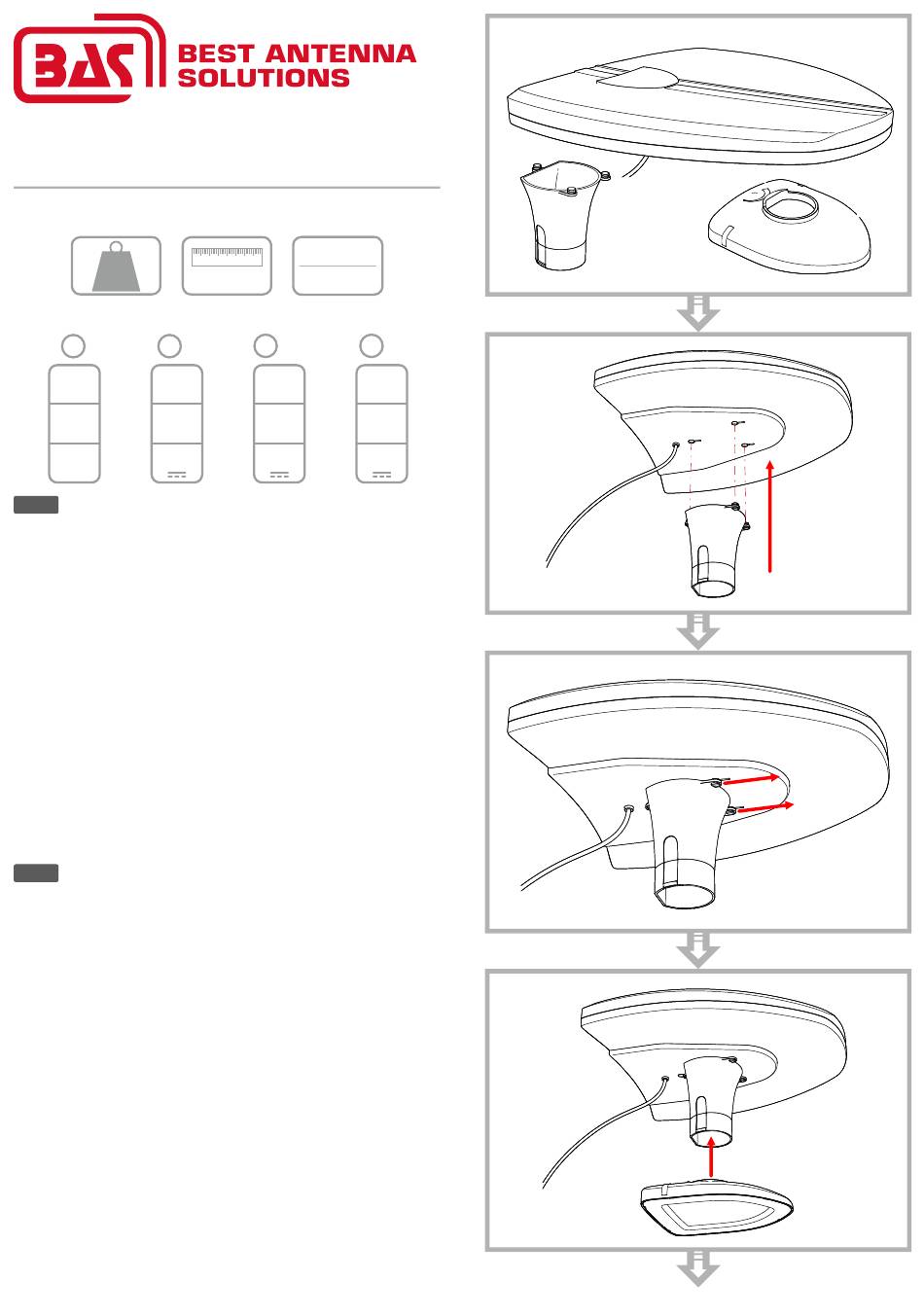 BAS BEST ANTENNA SOLUTIONS