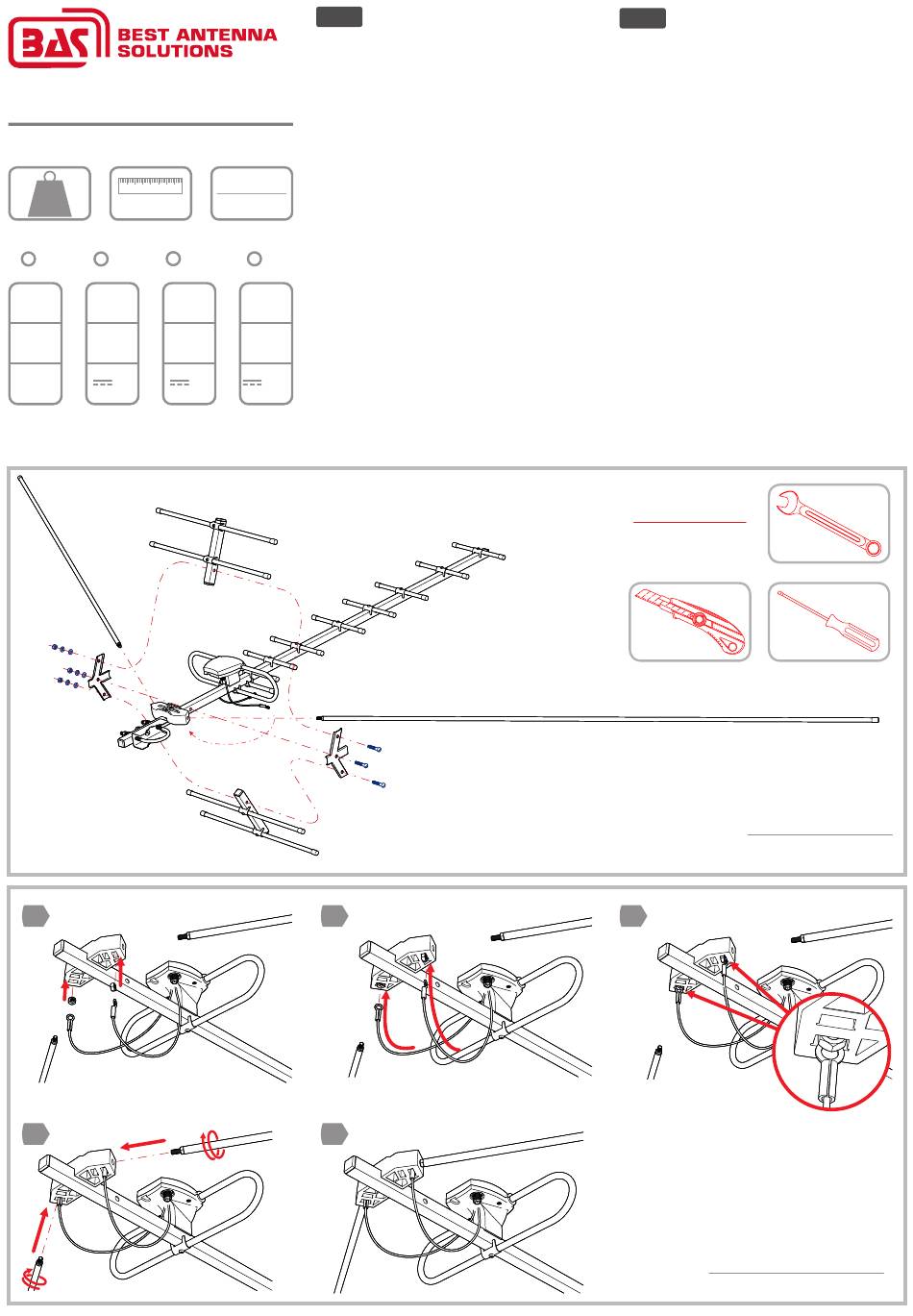 BAS
BEST ANTENNA
SOLUTIONS